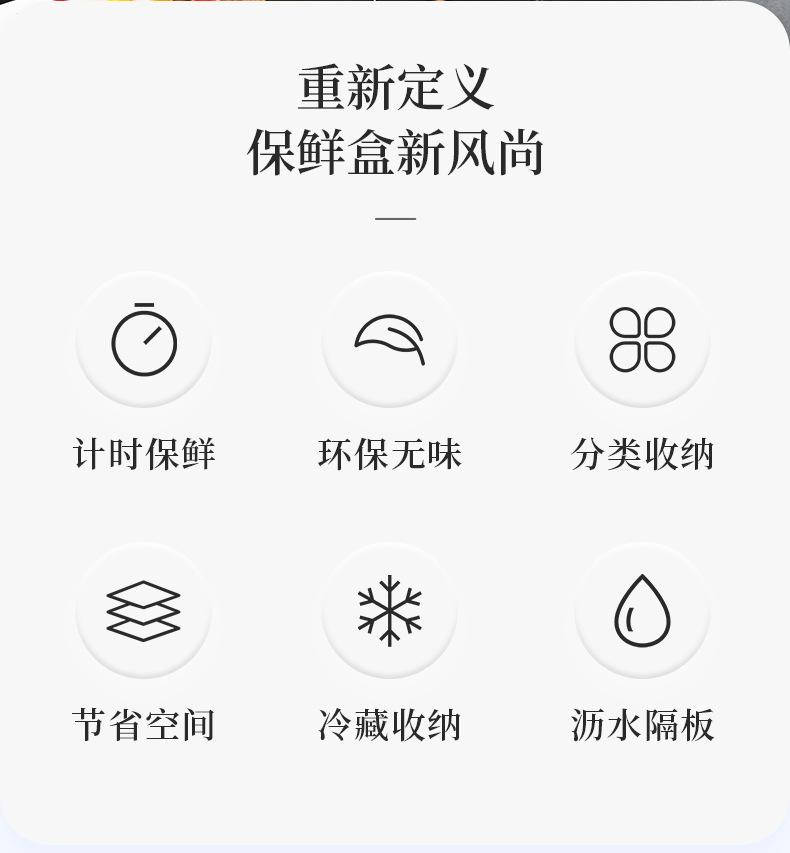 重新定义
保鲜盒新风尚

计时保鲜

环保无味

分类收纳

节省空间

冷藏收纳

沥水隔板