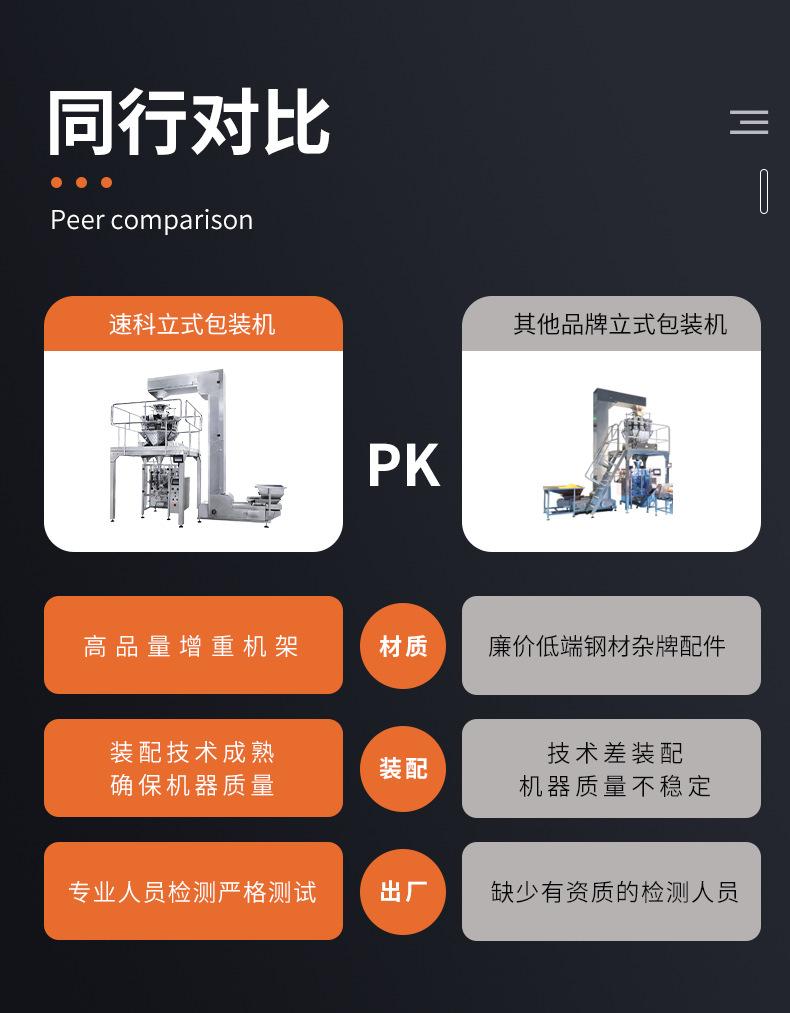 同行对比

Peer comparison

速科立式包装机

PK

其他品牌立式包装机

高品量增重机架

材质

廉价低端钢材杂牌配件

装配技术成熟
确保机器质量

装配

技术差装配
机器质量不稳定

专业人员检测严格测试

出厂

缺少有资质的检测人员