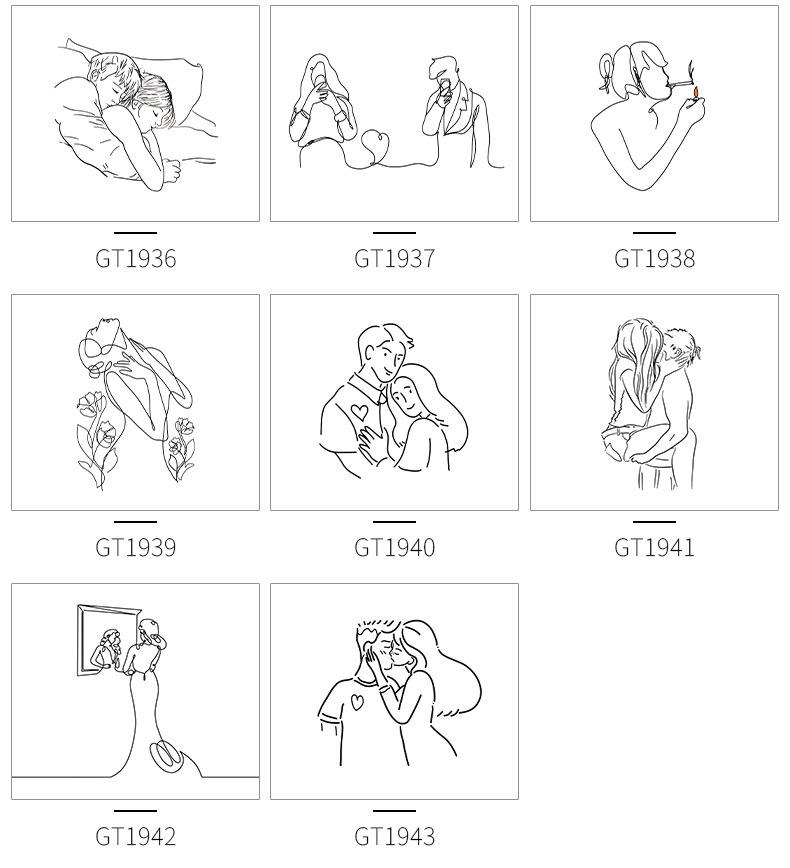 GT1936

GT1937

GT1938

GT1939

GT1940

GT1941

GT1942

GT1943