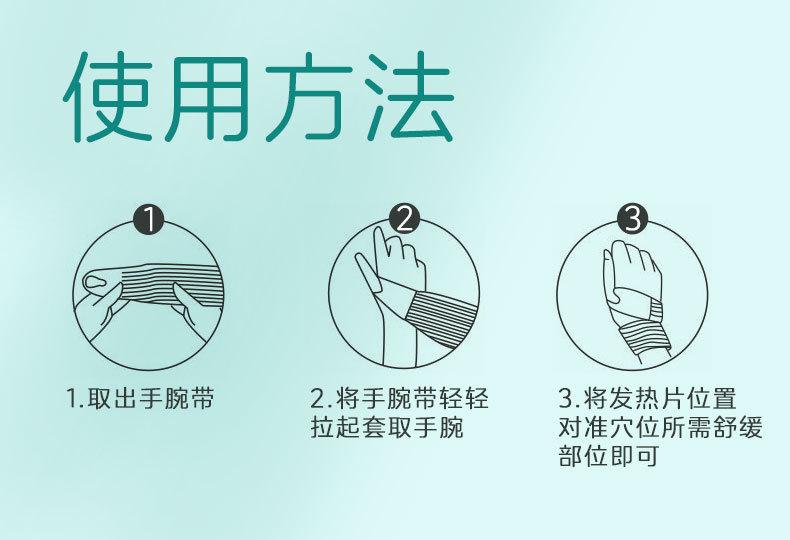 使用方法

1

1.取出手腕带

2

2.将手腕带轻轻拉起套取手腕

3

3.将发热片位置对准穴位所需舒缓部位即可