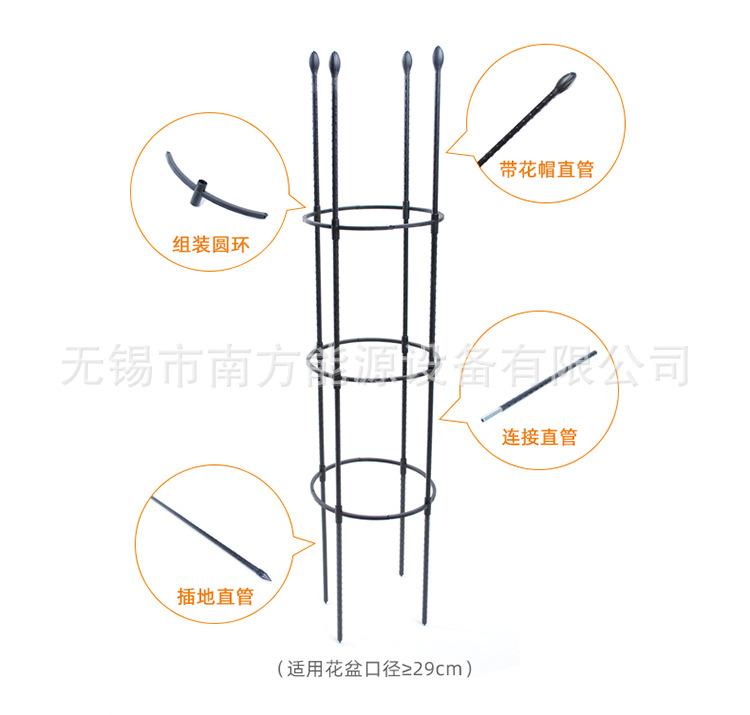 带花帽直管

组装圆环

无锡市南方能源设备有限公司

连接直管

插地直管

（适用花盆口径≥29cm）