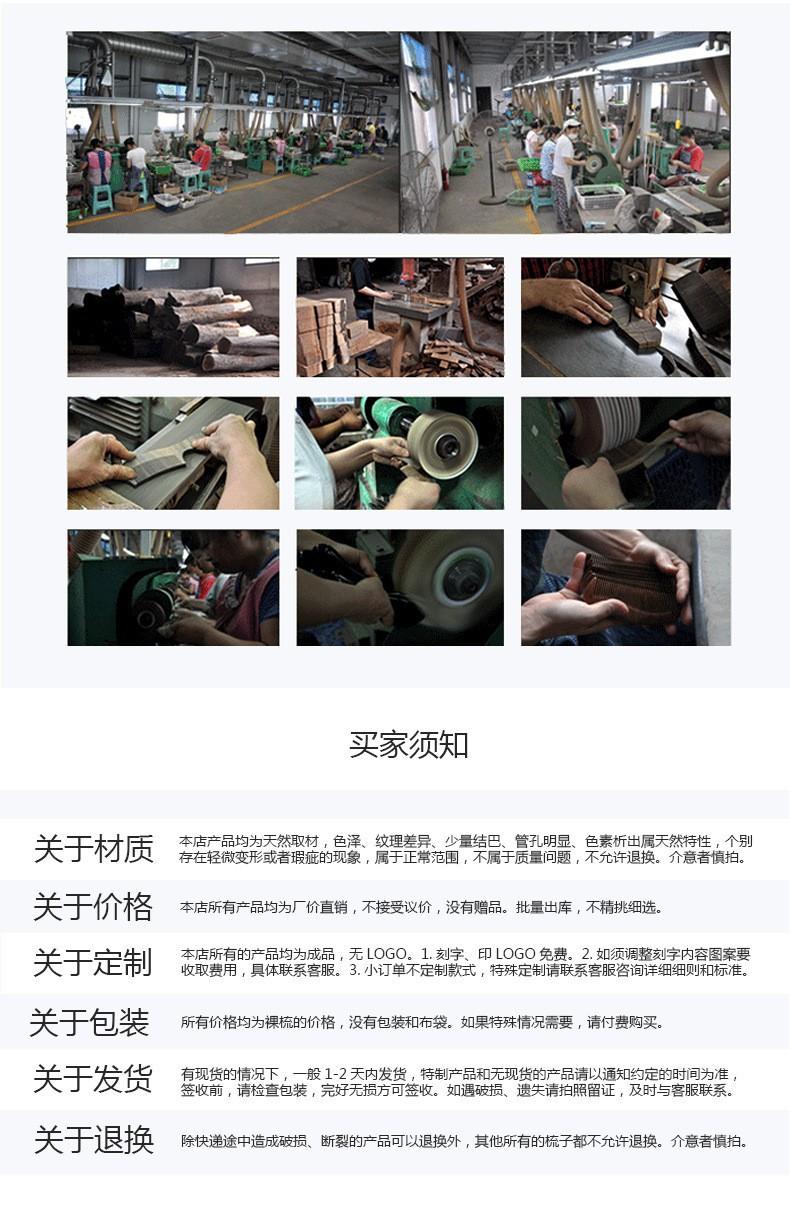 买家须知

关于材质
本店产品均为天然取材，色泽、纹理差异、少量结巴、管孔明显、色素析出属天然特性，个别存在轻微变形或者瑕疵的现象，属于正常范围，不属于质量问题，不允许退换。介意者慎拍。

关于价格
本店所有产品均为厂价直销，不接受议价，没有赠品。批量出库，不精挑细选。

关于定制
本店所有的产品均为成品，无 LOGO。1. 刻字、印 LOGO 免费。2. 如须调整刻字内容图案要收取费用，具体联系客服。3. 小订单不定制款式，特殊定制请联系客服咨询详细细则和标准。

关于包装
所有价格均为裸梳的价格，没有包装和布袋。如果特殊情况需要，请付费购买。

关于发货
有现货的情况下，一般 1-2 天内发货，特制产品和无现货的产品请以通知约定的时间为准，签收前，请检查包装，完好无损方可签收。如遇破损、遗失请拍照留证，及时与客服联系。

关于退换
除快递途中造成破损、断裂的产品可以退换外，其他所有的梳子都不允许退换。介意者慎拍。