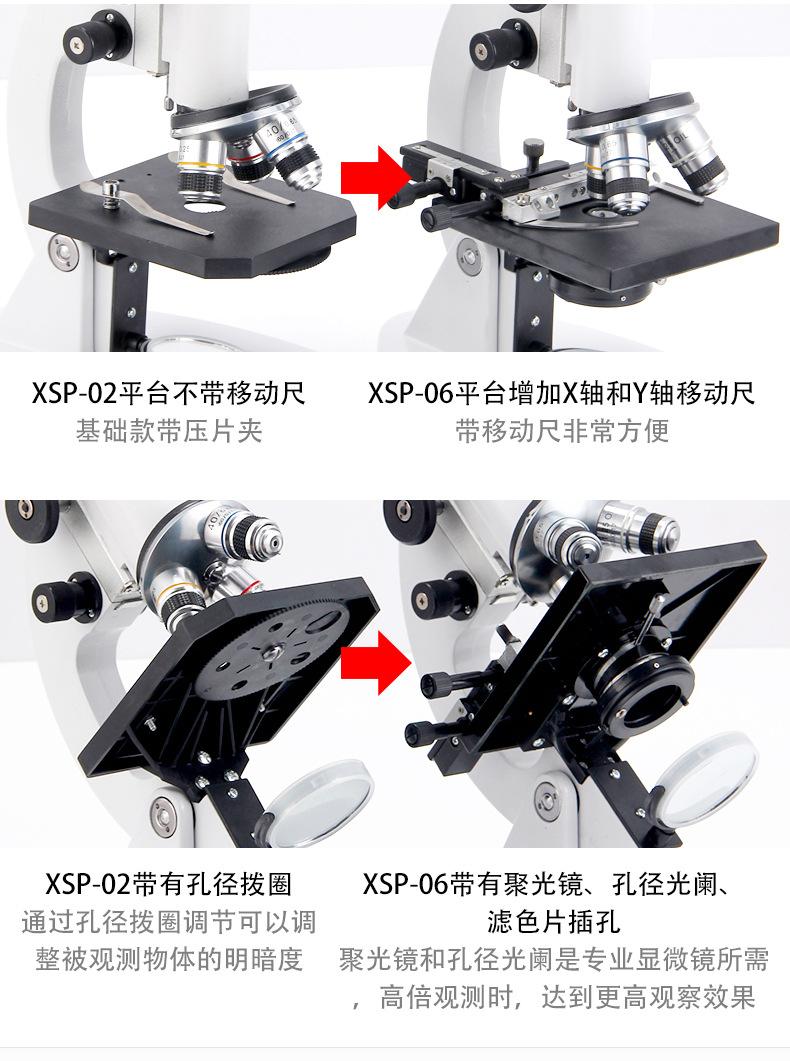 XSP-02平台不带移动尺
基础款带压片夹

XSP-06平台增加X轴和Y轴移动尺
带移动尺非常方便

XSP-02带有孔径拨圈
通过孔径拨圈调节可以调整被观测物体的明暗度

XSP-06带有聚光镜、孔径光阑、滤色片插孔
聚光镜和孔径光阑是专业显微镜所需，高倍观测时，达到更高观察效果