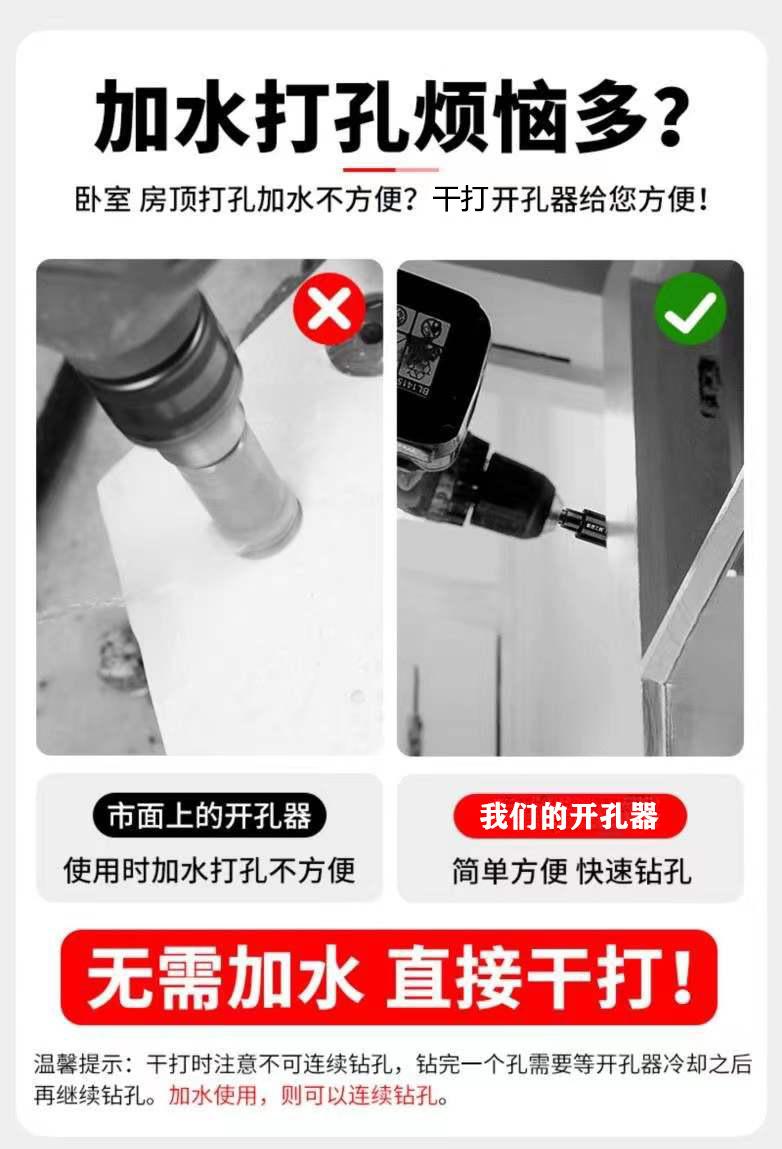 加水打孔烦恼多?

卧室 房顶打孔加水不方便？干打开孔器给您方便！

市面上的开孔器

使用时加水打孔不方便

我们的开孔器

简单方便 快速钻孔

无需加水 直接干打！

温馨提示：干打时注意不可连续钻孔，钻完一个孔需要等开孔器冷却之后再继续钻孔。加水使用，则可以连续钻孔。