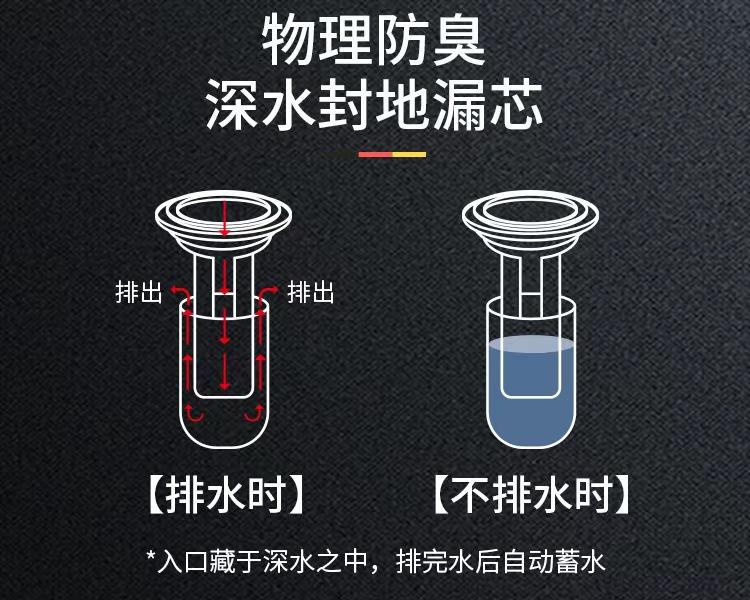 物理防臭
深水封地漏芯

排出
排出

【排水时】
【不排水时】

*入口藏于深水之中，排完水后自动蓄水