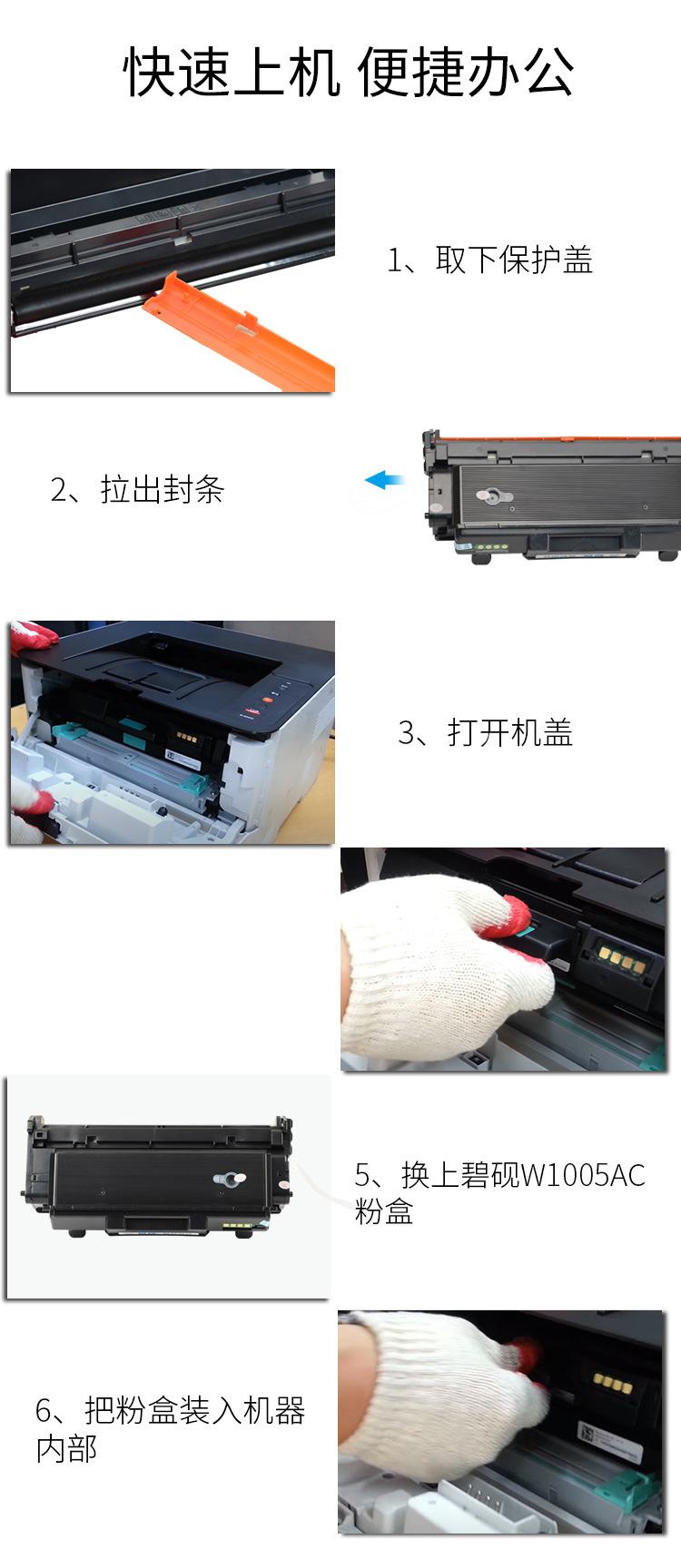 快速上机 便捷办公

1、取下保护盖

2、拉出封条

3、打开机盖

5、换上碧砚W1005AC粉盒

6、把粉盒装入机器内部