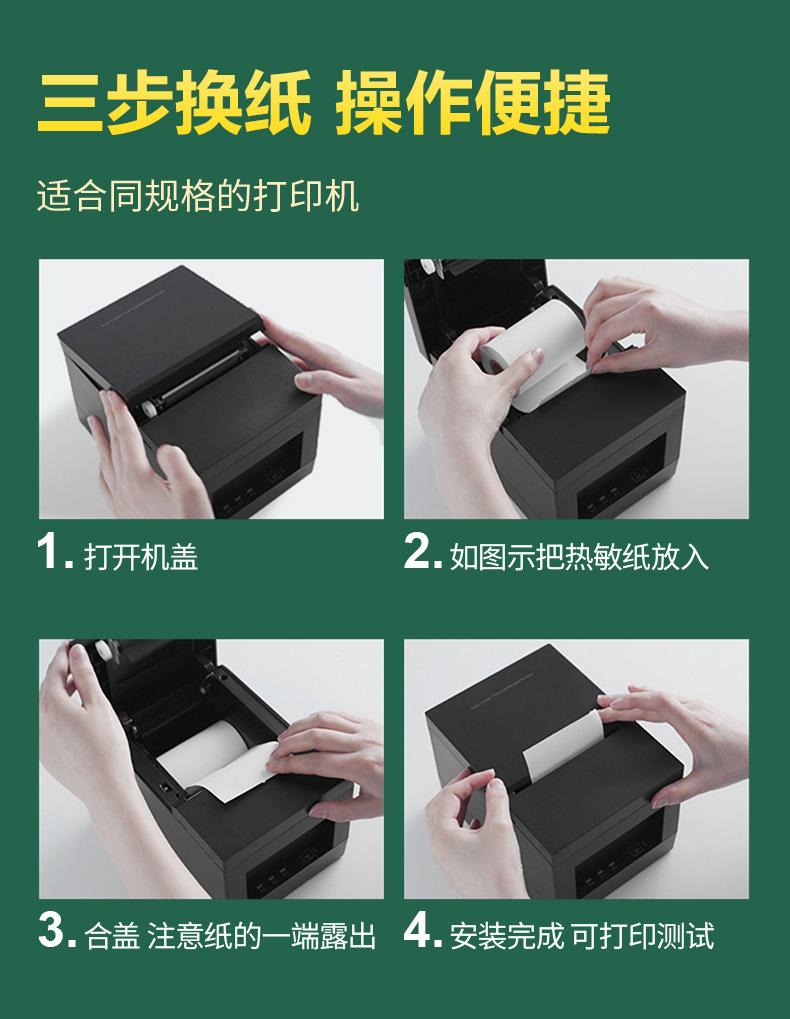 三步换纸 操作便捷

适合同规格的打印机

1. 打开机盖

2. 如图示把热敏纸放入

3. 合盖 注意纸的一端露出

4. 安装完成 可打印测试