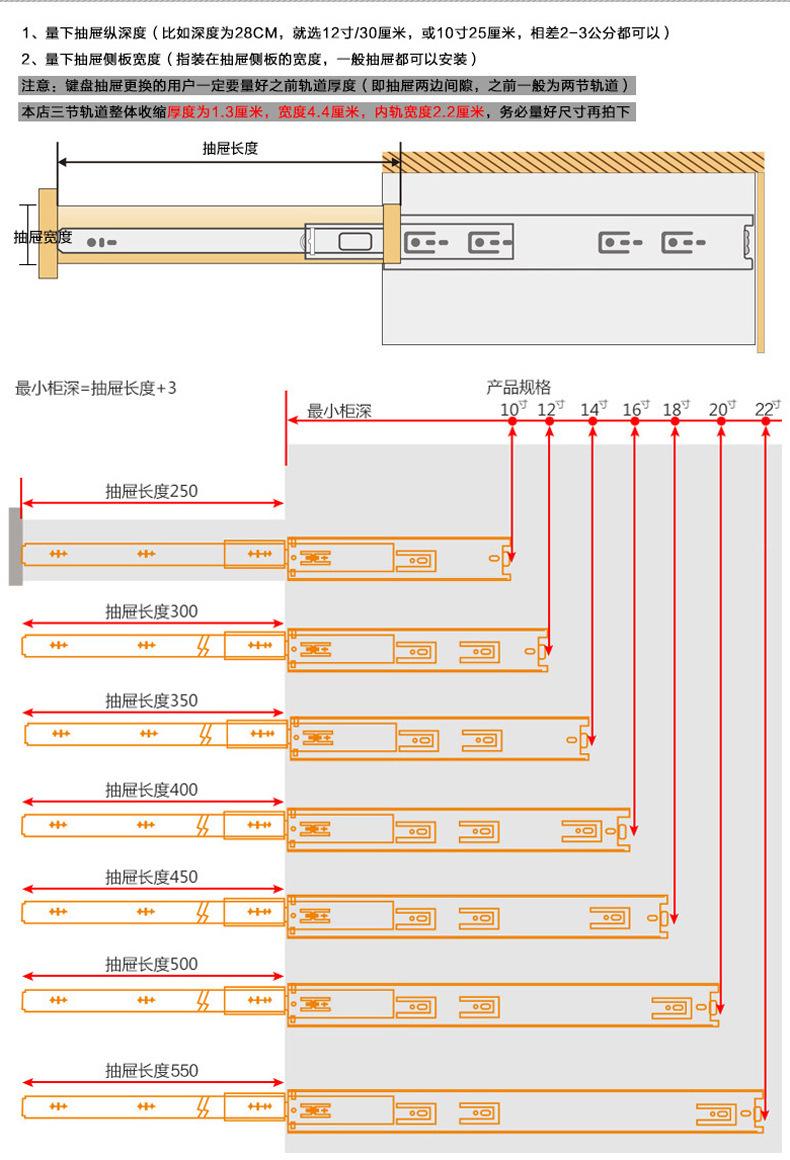 1、量下抽屉纵深度（比如深度为28CM，就选12寸/30厘米，或10寸25厘米，相差2-3公分都可以）

2、量下抽屉侧板宽度（指装在抽屉侧板的宽度，一般抽屉都可以安装）

注意：键盘抽屉更换的用户一定要量好之前轨道厚度（即抽屉两边间隙，之前一般为两节轨道）

本店三节轨道整体收缩厚度为1.3厘米，宽度4.4厘米，内轨宽度2.2厘米，务必量好尺寸再拍下

抽屉长度

抽屉宽度

最小柜深=抽屉长度+3

产品规格

最小柜深

10寸 12寸 14寸 16寸 18寸 20寸 22寸

抽屉长度250

抽屉长度300

抽屉长度350

抽屉长度400

抽屉长度450

抽屉长度500

抽屉长度550