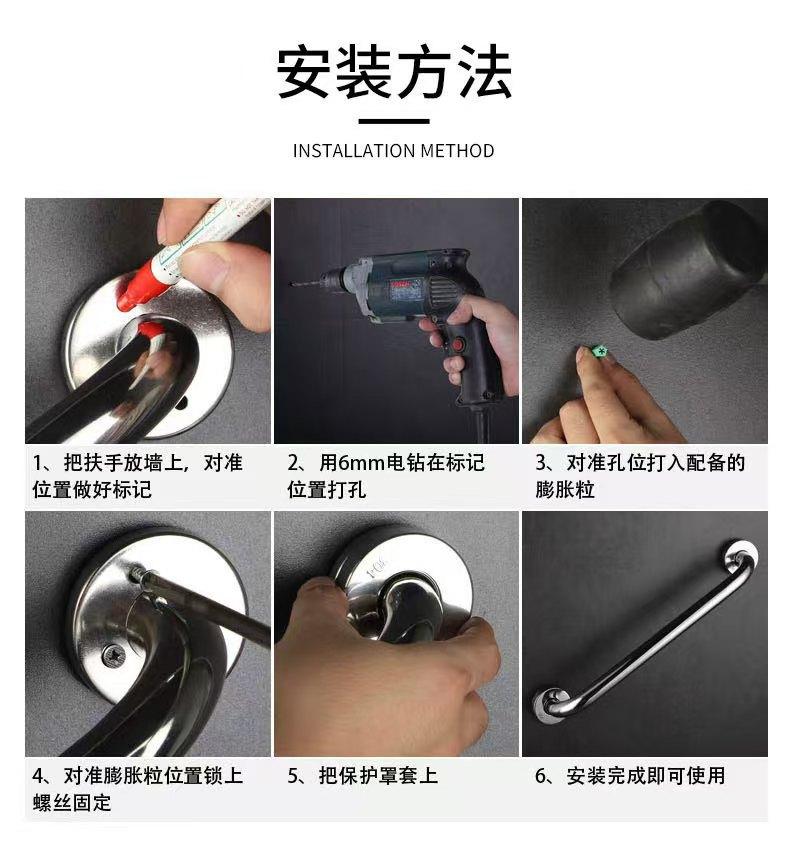 安装方法

INSTALLATION METHOD

1、把扶手放墙上，对准位置做好标记

2、用6mm电钻在标记位置打孔

3、对准孔位打入配备的膨胀粒

4、对准膨胀粒位置锁上螺丝固定

5、把保护罩套上

6、安装完成即可使用