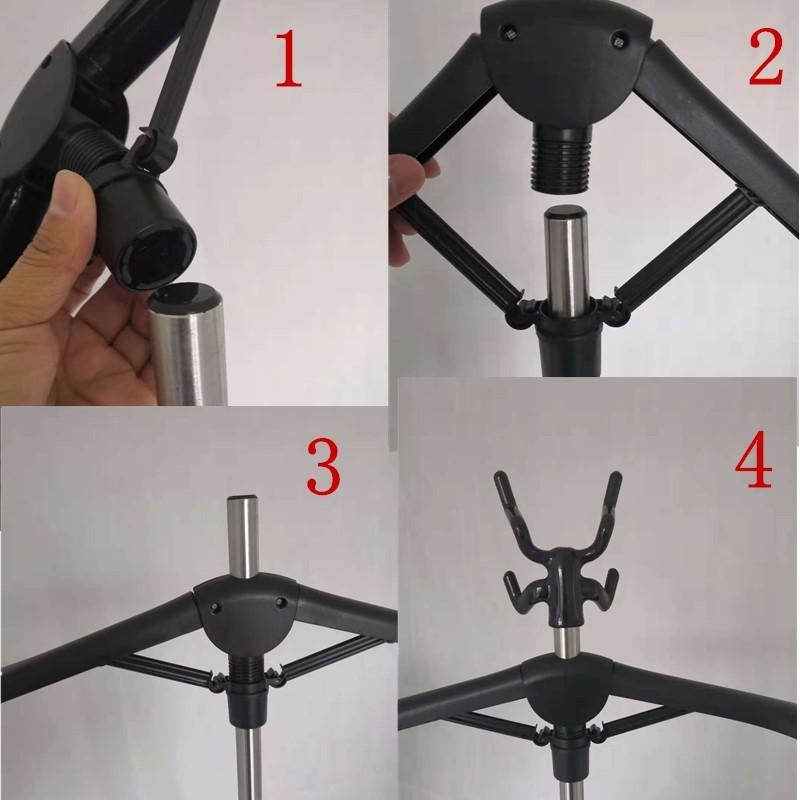 1

2

3

4