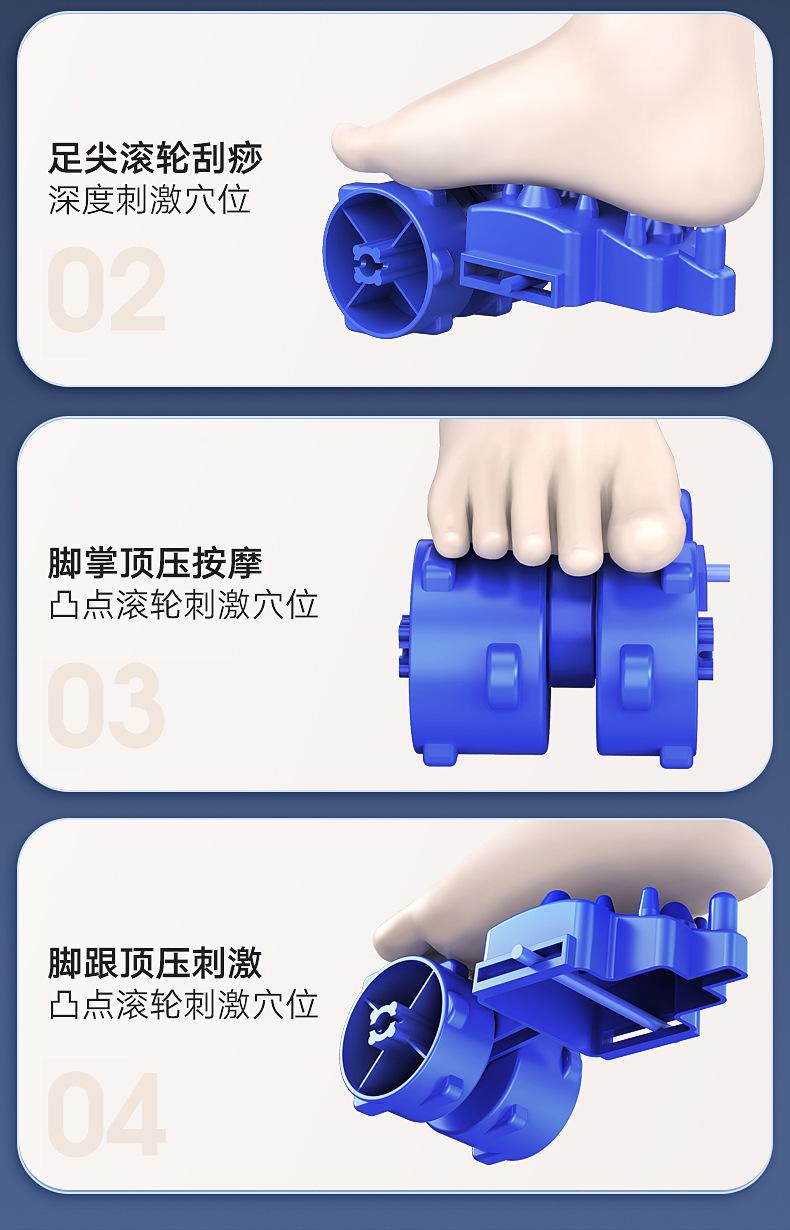 足尖滚轮刮痧
深度刺激穴位

02

脚掌顶压按摩
凸点滚轮刺激穴位

03

脚跟顶压刺激
凸点滚轮刺激穴位

04