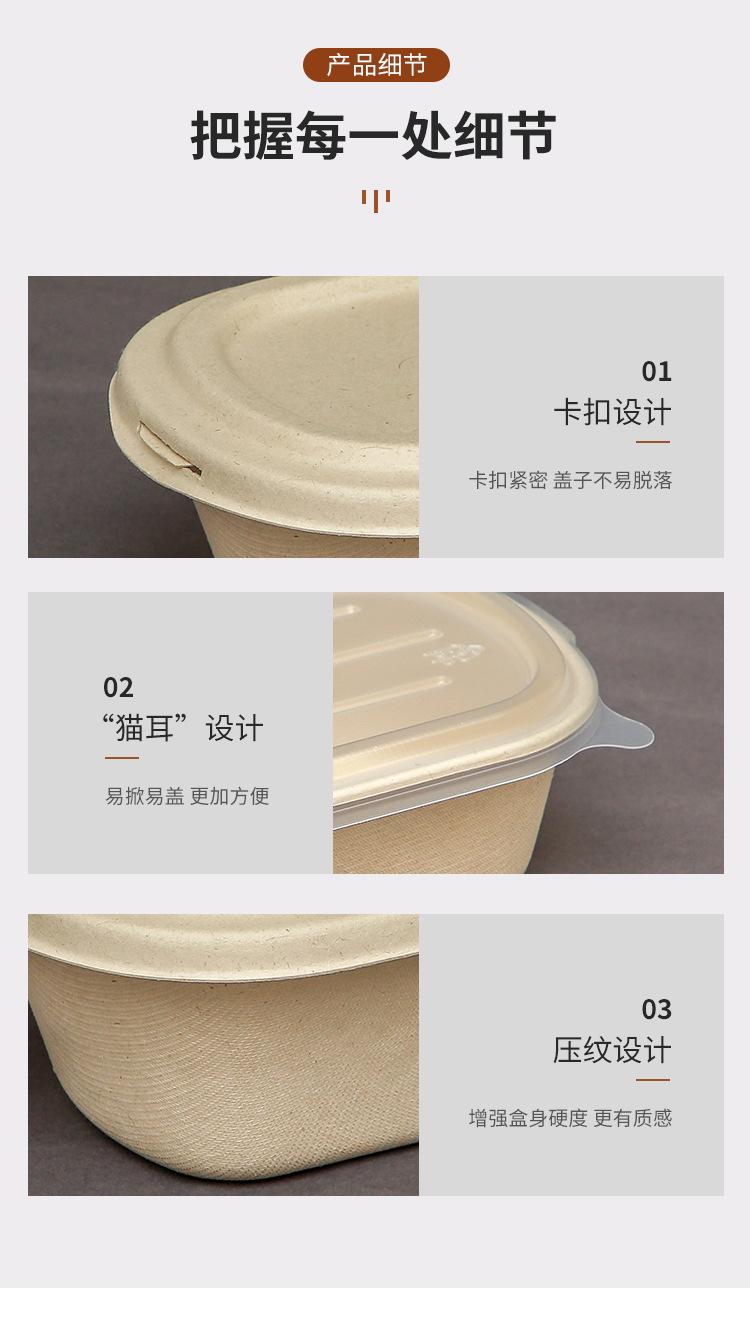 产品细节

把握每一处细节

01
卡扣设计

卡扣紧密 盖子不易脱落

02
“猫耳”设计

易掀易盖 更加方便

03
压纹设计

增强盒身硬度 更有质感