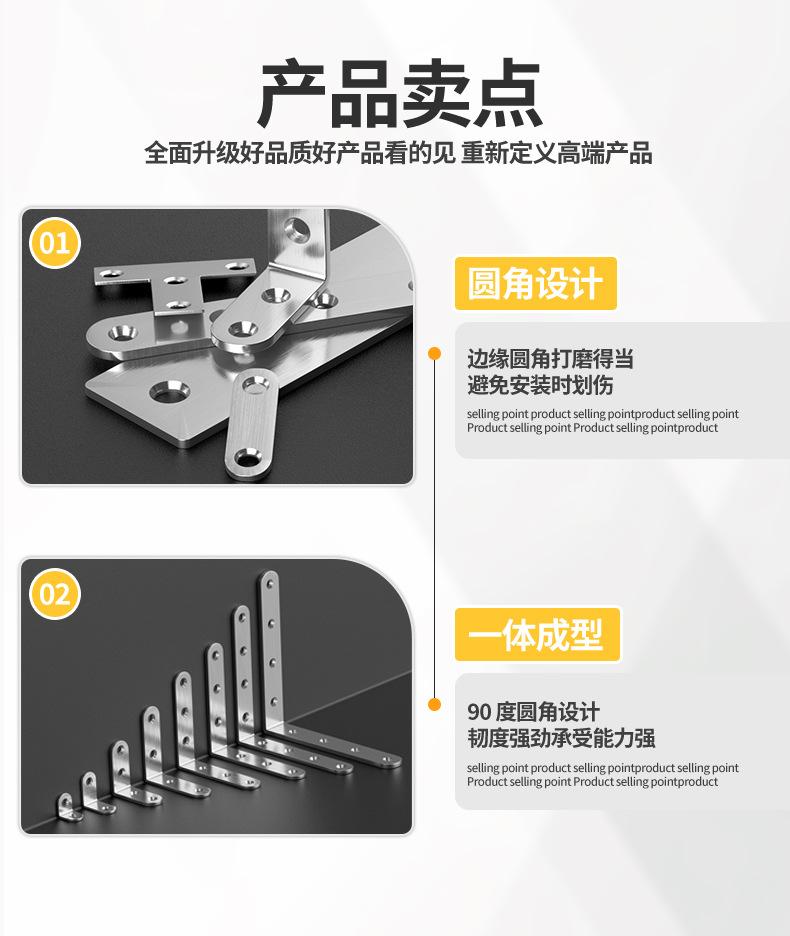 产品卖点

全面升级好品质好产品看的见 重新定义高端产品

01

圆角设计

边缘圆角打磨得当
避免安装时划伤

selling point product selling pointproduct selling point Product selling point Product selling pointproduct

02

一体成型

90 度圆角设计
韧度强劲承受能力强

selling point product selling pointproduct selling point Product selling point Product selling pointproduct