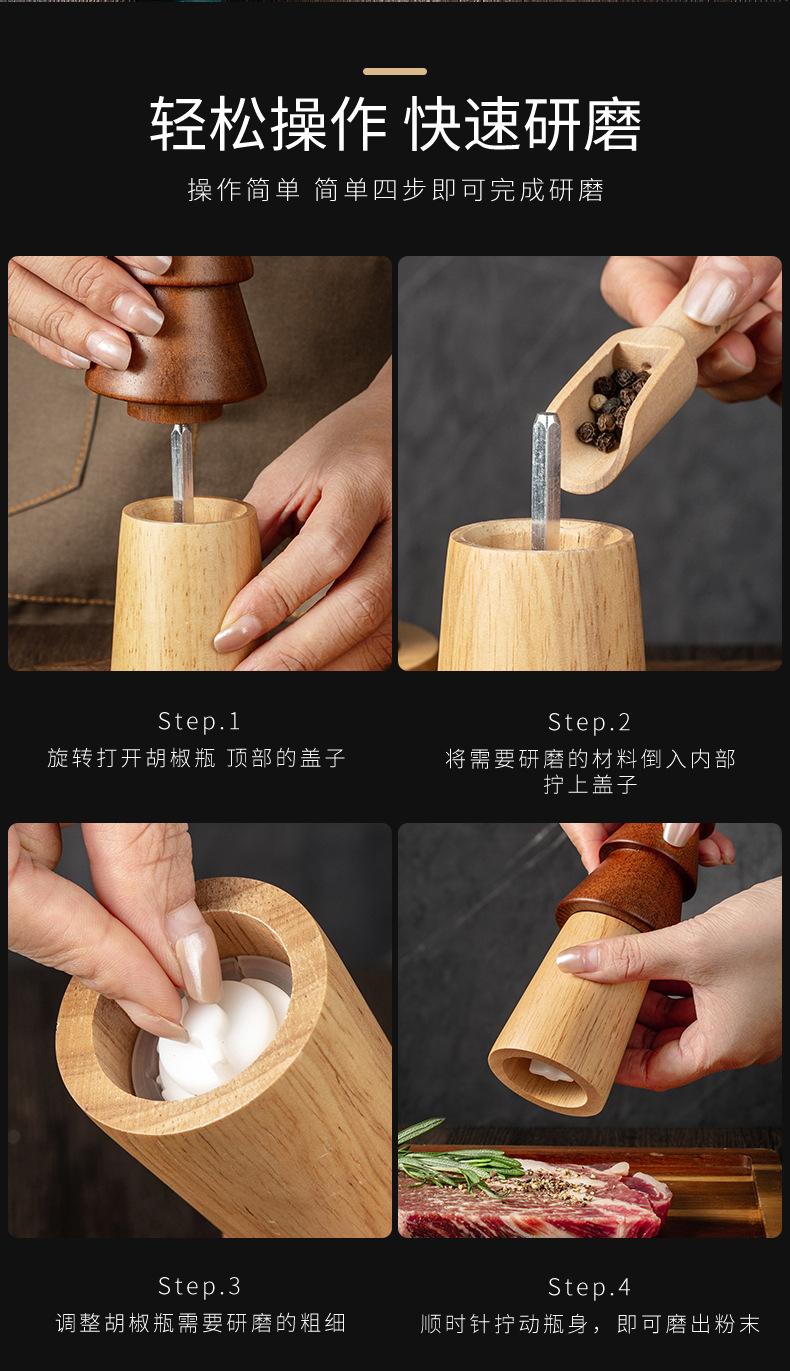 轻松操作 快速研磨

操作简单 简单四步即可完成研磨

Step.1
旋转打开胡椒瓶 顶部的盖子

Step.2
将需要研磨的材料倒入内部
拧上盖子

Step.3
调整胡椒瓶需要研磨的粗细

Step.4
顺时针拧动瓶身，即可磨出粉末