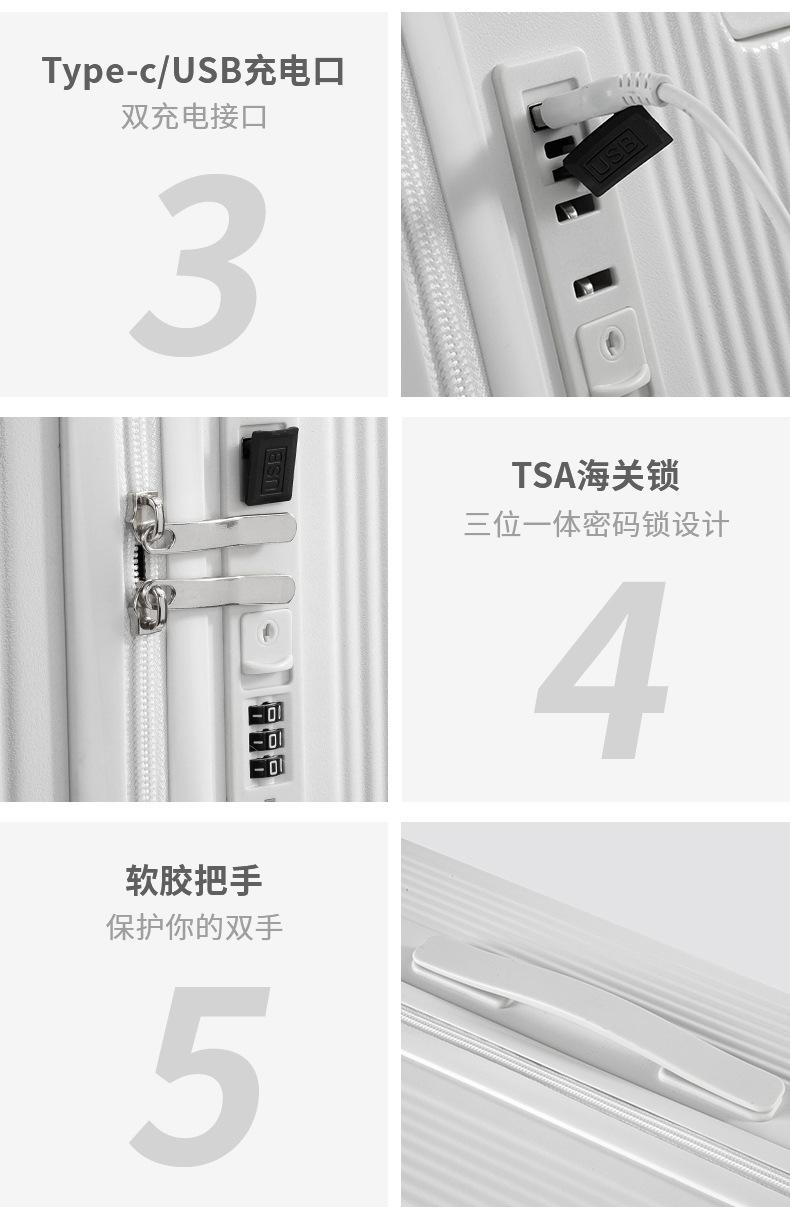 Type-c/USB充电口
双充电接口
3

USB

USB

TSA海关锁
三位一体密码锁设计
4

软胶把手
保护你的双手
5