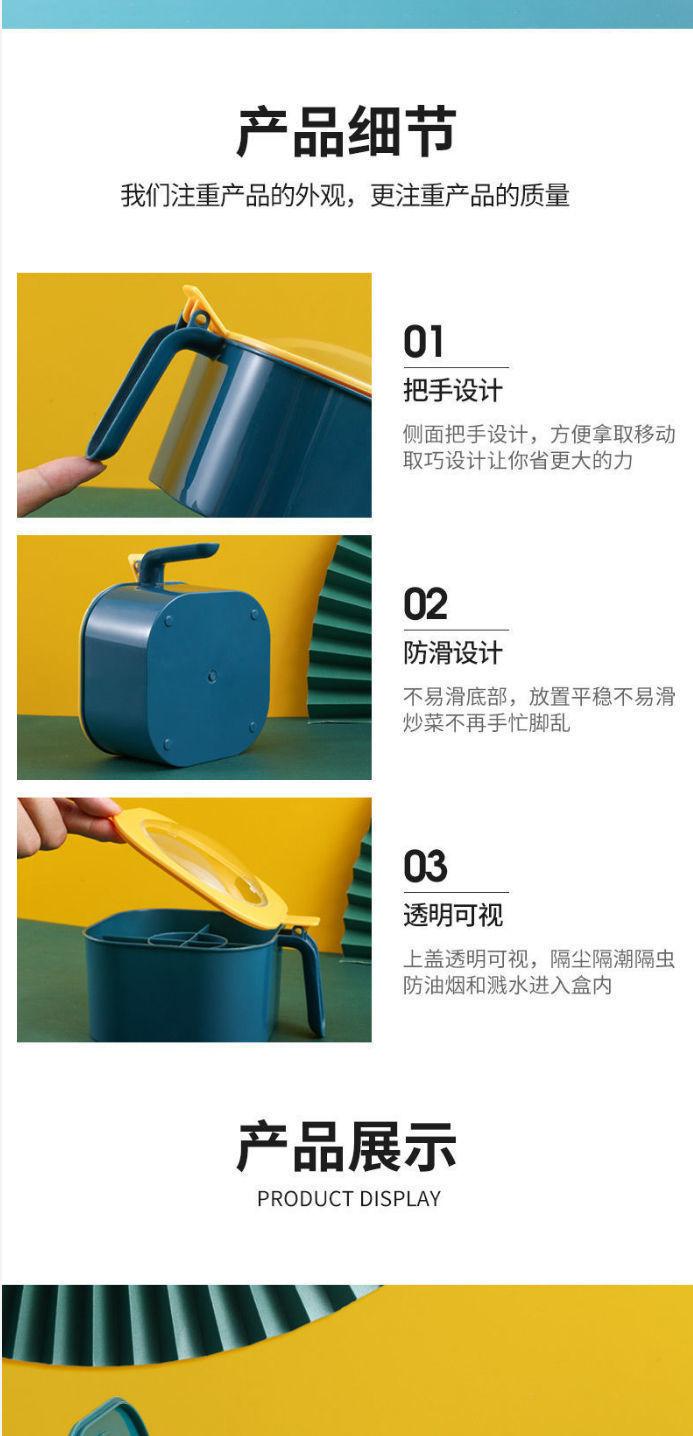 产品细节

我们注重产品的外观，更注重产品的质量

01
把手设计
侧面把手设计，方便拿取移动
取巧设计让你省更大的力

02
防滑设计
不易滑底部，放置平稳不易滑
炒菜不再手忙脚乱

03
透明可视
上盖透明可视，隔尘隔潮隔虫
防油烟和溅水进入盒内

产品展示
PRODUCT DISPLAY