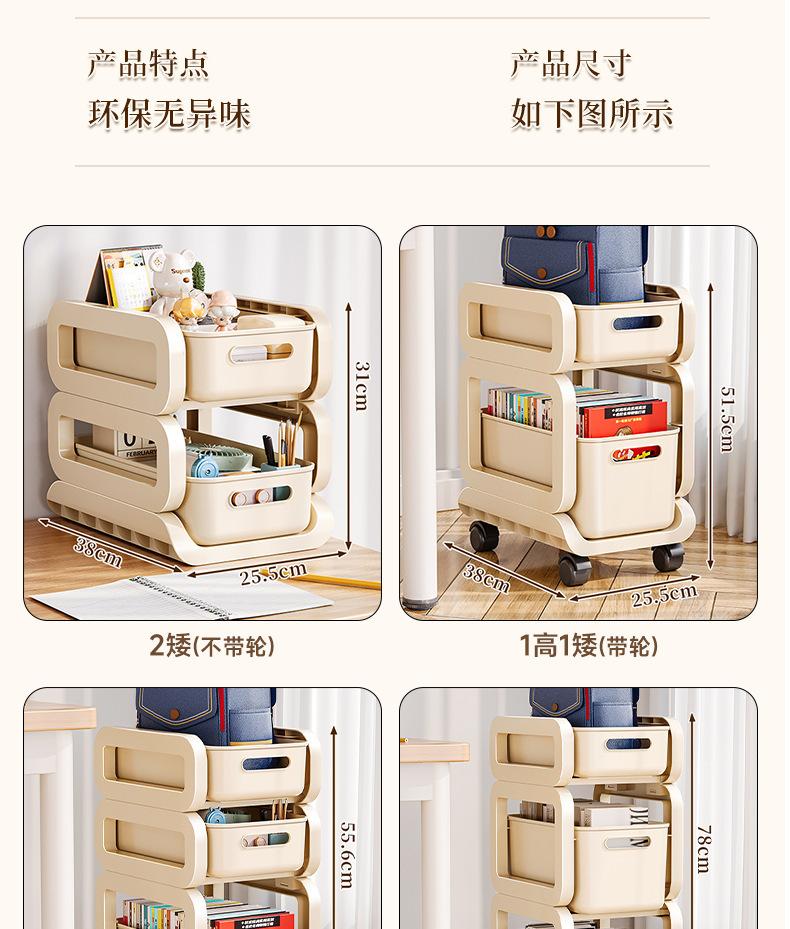 产品特点
环保无异味

产品尺寸
如下图所示

31cm
38cm
25.5cm

2矮(不带轮)

51.5cm
38cm
25.5cm

1高1矮(带轮)

55.6cm

78cm