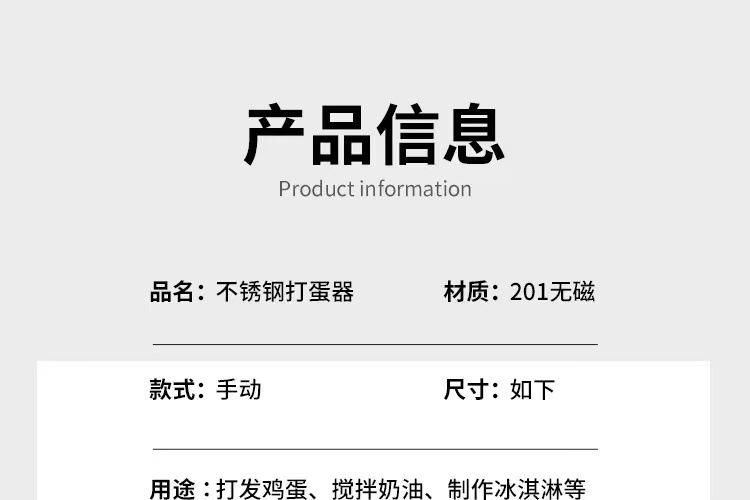 产品信息

Product information

品名：不锈钢打蛋器 材质：201无磁

款式：手动 尺寸：如下

用途：打发鸡蛋、搅拌奶油、制作冰淇淋等