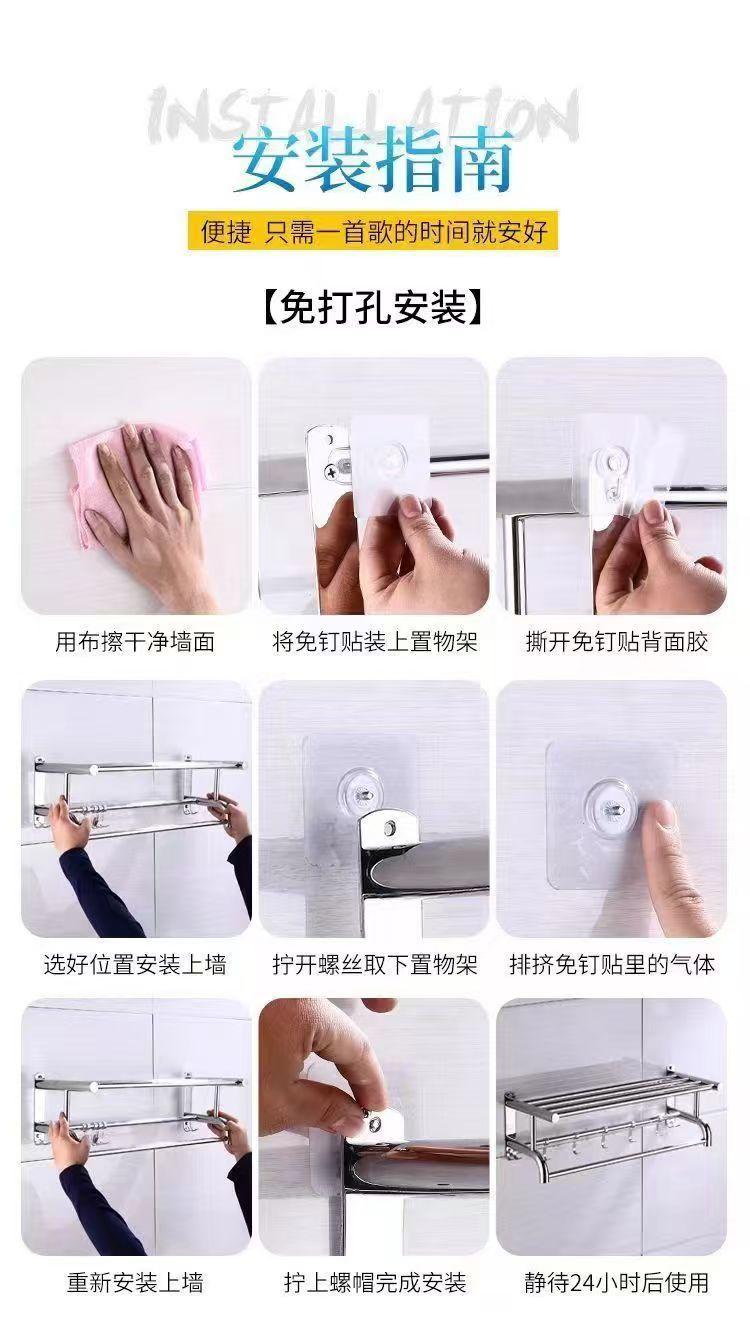 INSTALLATION
安装指南

便捷 只需一首歌的时间就安好

【免打孔安装】

用布擦干净墙面

将免钉贴装上置物架

撕开免钉贴背面胶

选好位置安装上墙

拧开螺丝取下置物架

排挤免钉贴里的气体

重新安装上墙

拧上螺帽完成安装

静待24小时后使用