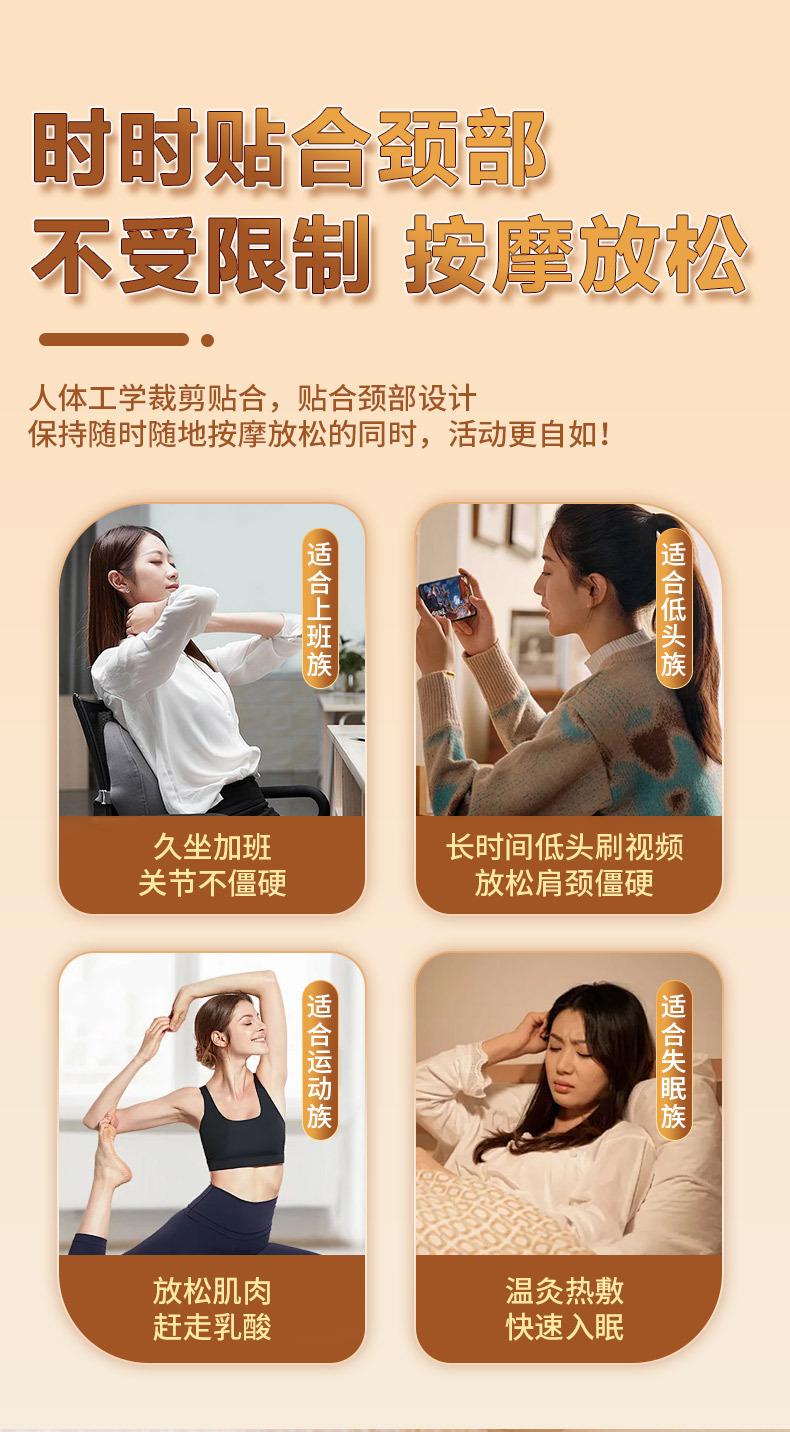 时时贴合颈部
不受限制 按摩放松

人体工学裁剪贴合，贴合颈部设计
保持随时随地按摩放松的同时，活动更自如！

适合上班族

久坐加班
关节不僵硬

适合低头族

长时间低头刷视频
放松肩颈僵硬

适合运动族

放松肌肉
赶走乳酸

适合失眠族

温灸热敷
快速入眠