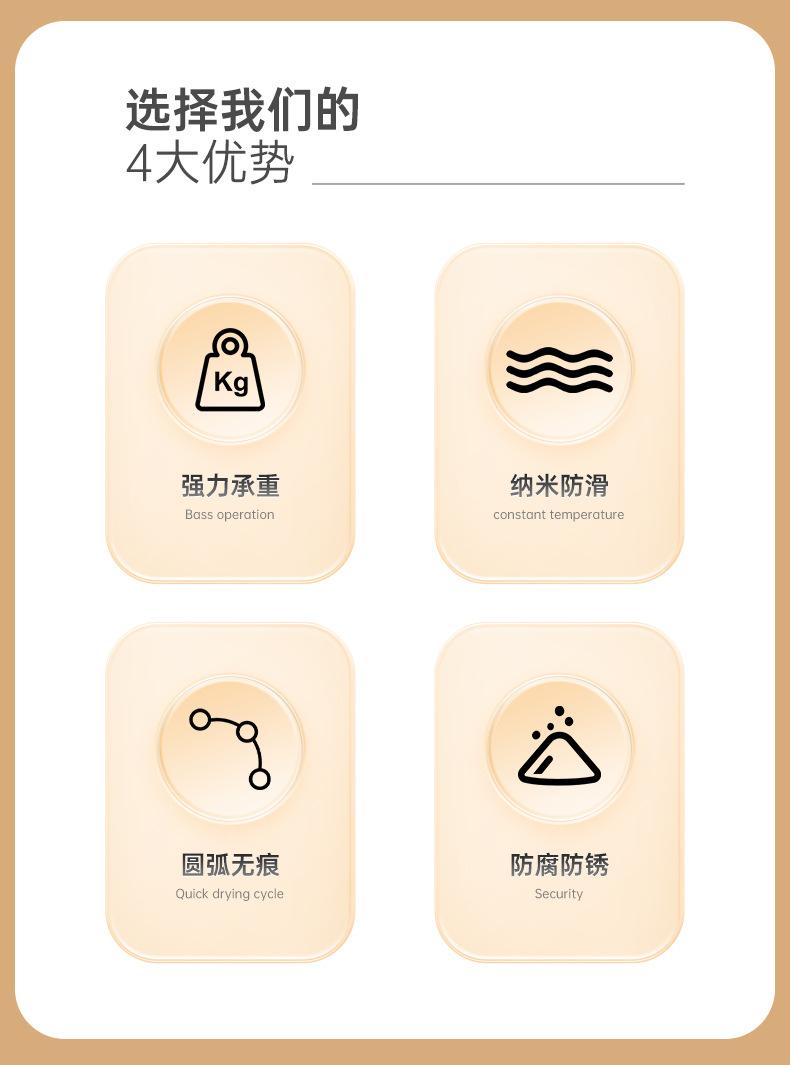 选择我们的
4大优势

Kg

强力承重
Bass operation

纳米防滑
constant temperature

圆弧无痕
Quick drying cycle

防腐防锈
Security