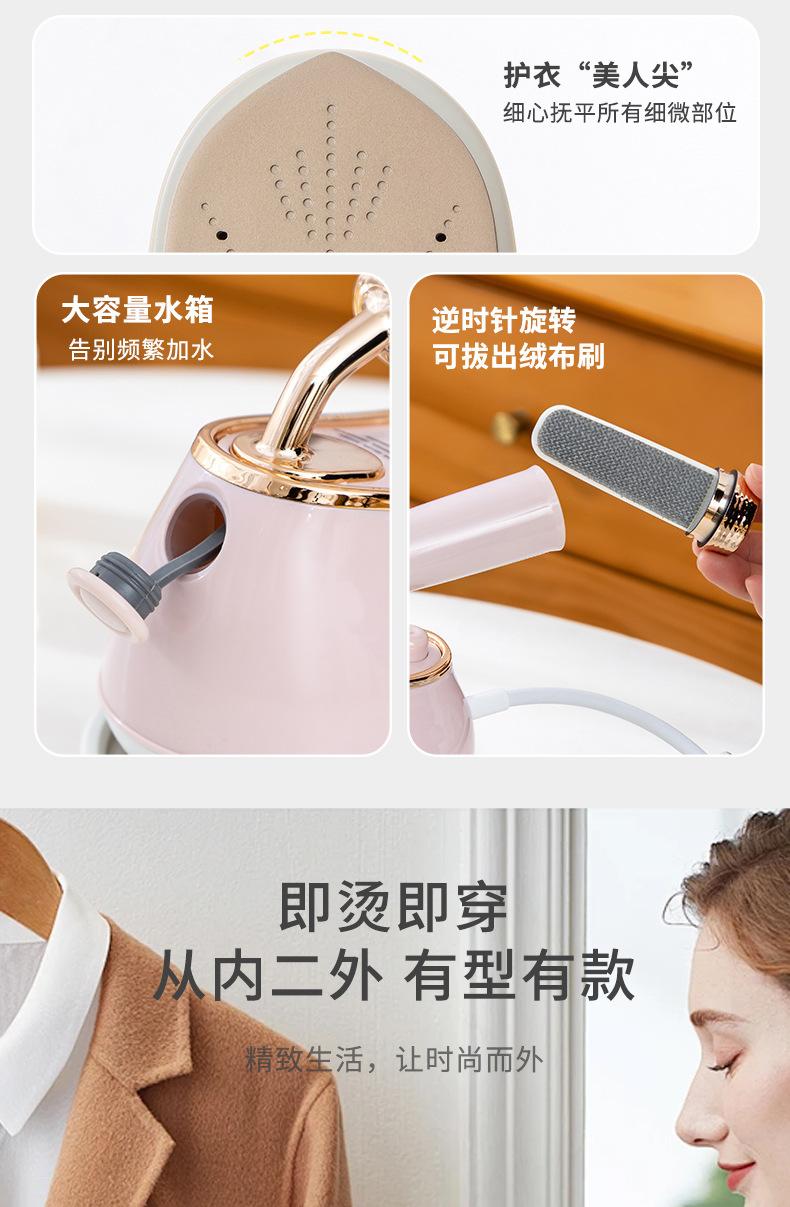 护衣“美人尖”
细心抚平所有细微部位

大容量水箱
告别频繁加水

逆时针旋转
可拔出绒布刷

即烫即穿
从内二外 有型有款

精致生活，让时尚而外