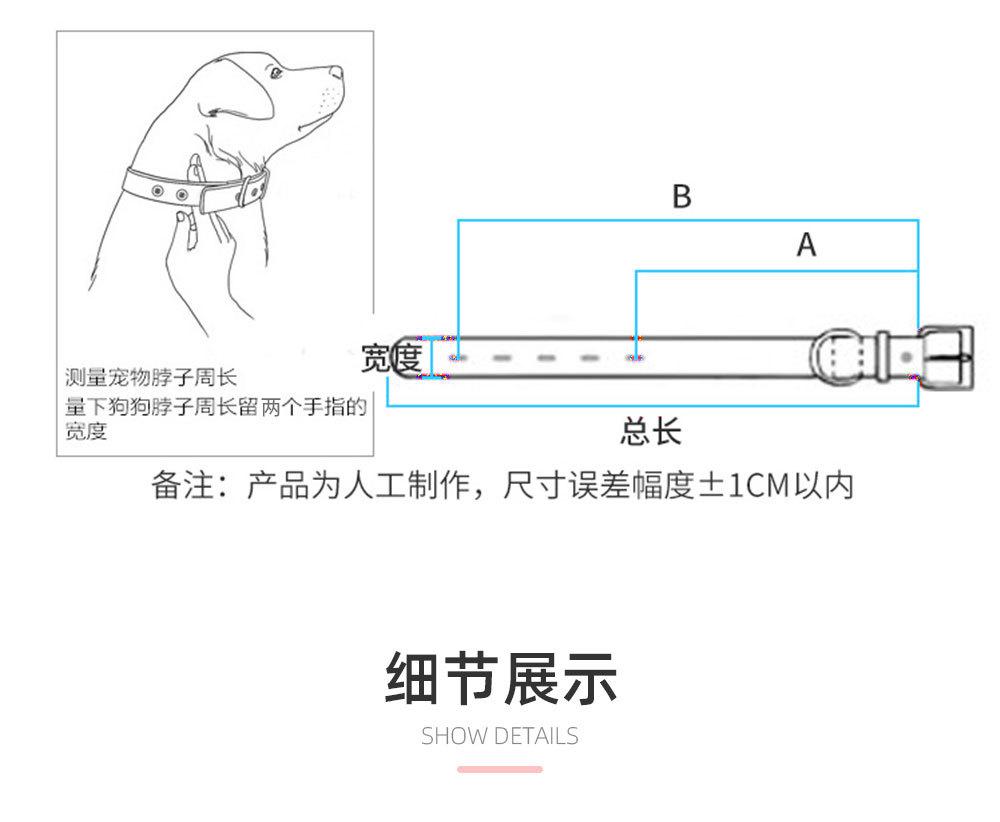 测量宠物脖子周长
量下狗狗脖子周长留两个手指的宽度

B

A

宽度

总长

备注：产品为人工制作，尺寸误差幅度±1CM以内

细节展示

SHOW DETAILS