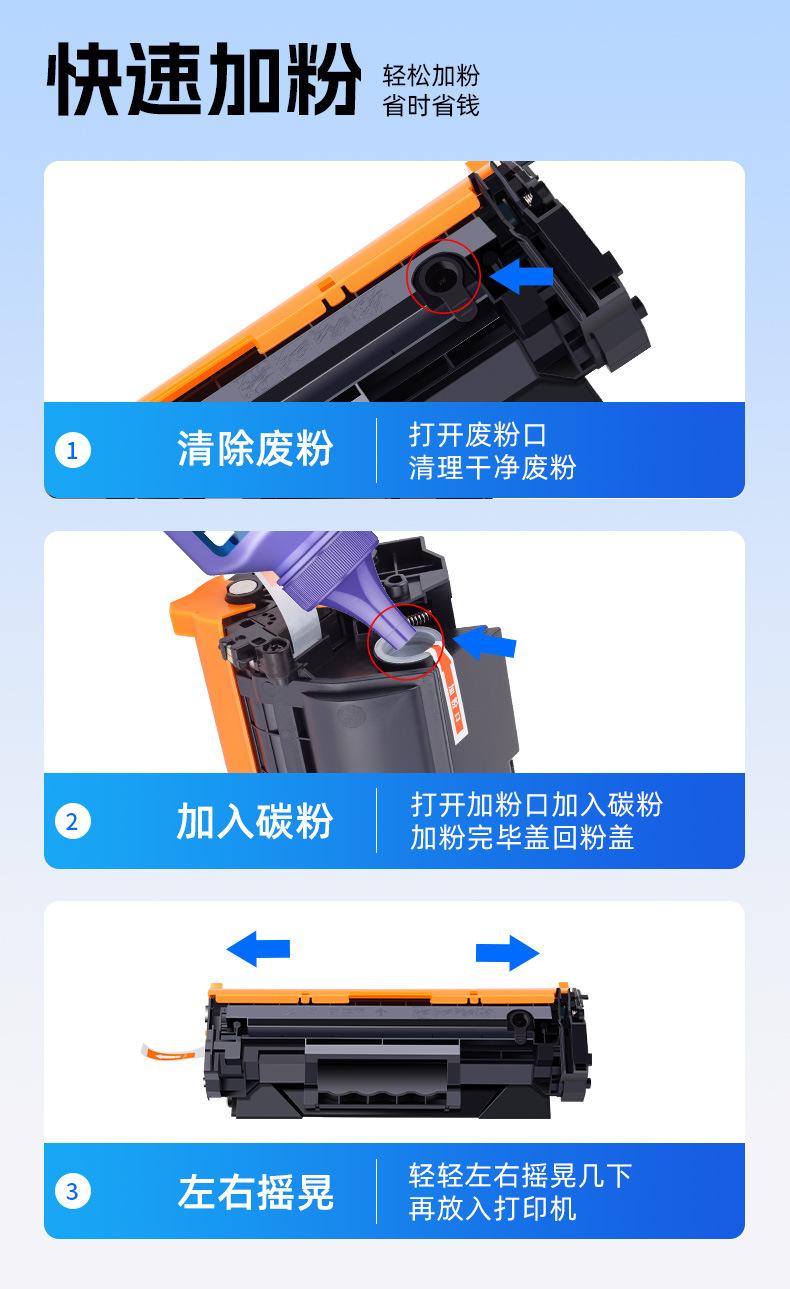 快速加粉 轻松加粉 省时省钱

1 清除废粉 打开废粉口 清理干净废粉

2 加入碳粉 打开加粉口加入碳粉 加粉完毕盖回粉盖

3 左右摇晃 轻轻左右摇晃几下 再放入打印机