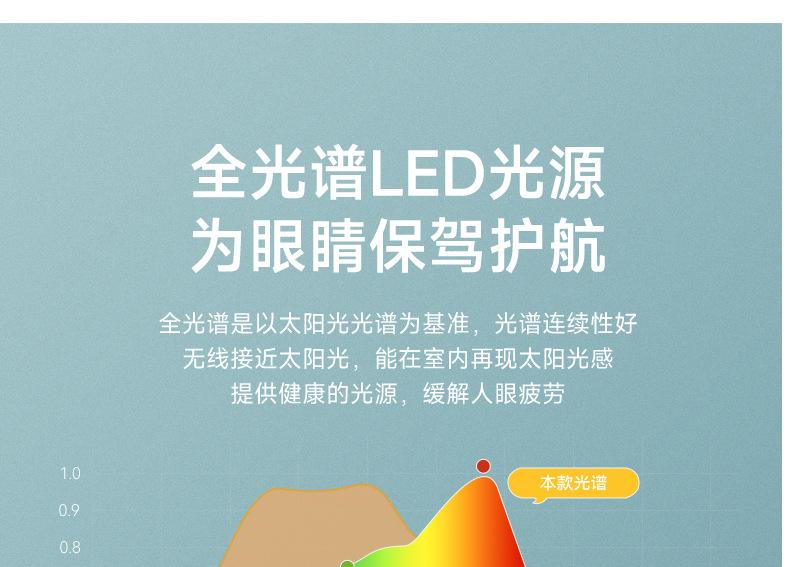 全光谱LED光源
为眼睛保驾护航

全光谱是以太阳光光谱为基准，光谱连续性好
无线接近太阳光，能在室内再现太阳光感
提供健康的光源，缓解人眼疲劳

1.0
0.9
0.8

本款光谱