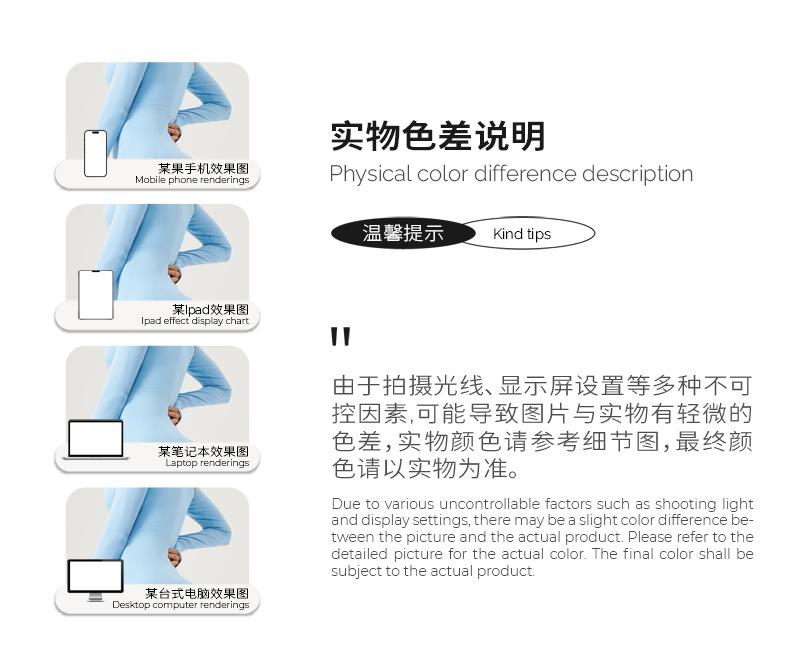 某果手机效果图
Mobile phone renderings

某Ipad效果图
Ipad effect display chart

某笔记本效果图
Laptop renderings

某台式电脑效果图
Desktop computer renderings

实物色差说明
Physical color difference description

温馨提示
Kind tips

"

由于拍摄光线、显示屏设置等多种不可控因素,可能导致图片与实物有轻微的色差,实物颜色请参考细节图,最终颜色请以实物为准。

Due to various uncontrollable factors such as shooting light and display settings, there may be a slight color difference between the picture and the actual product. Please refer to the detailed picture for the actual color. The final color shall be subject to the actual product.