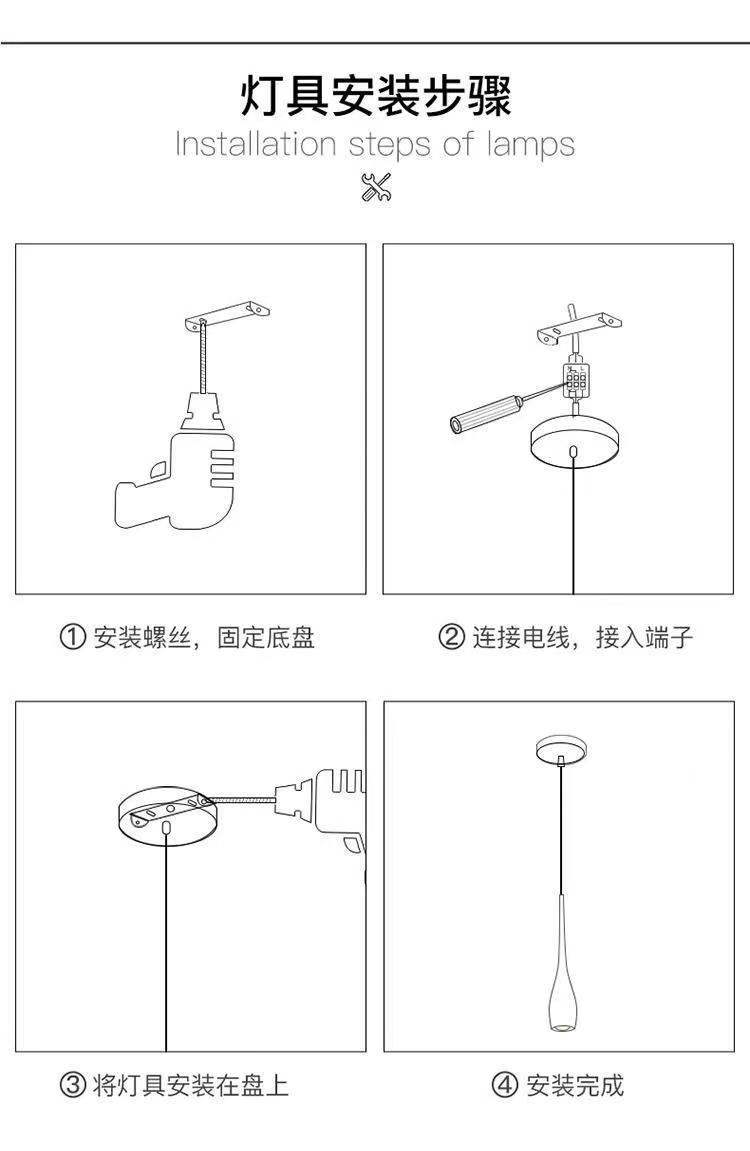 灯具安装步骤
Installation steps of lamps

① 安装螺丝，固定底盘

② 连接电线，接入端子

③ 将灯具安装在盘上

④ 安装完成