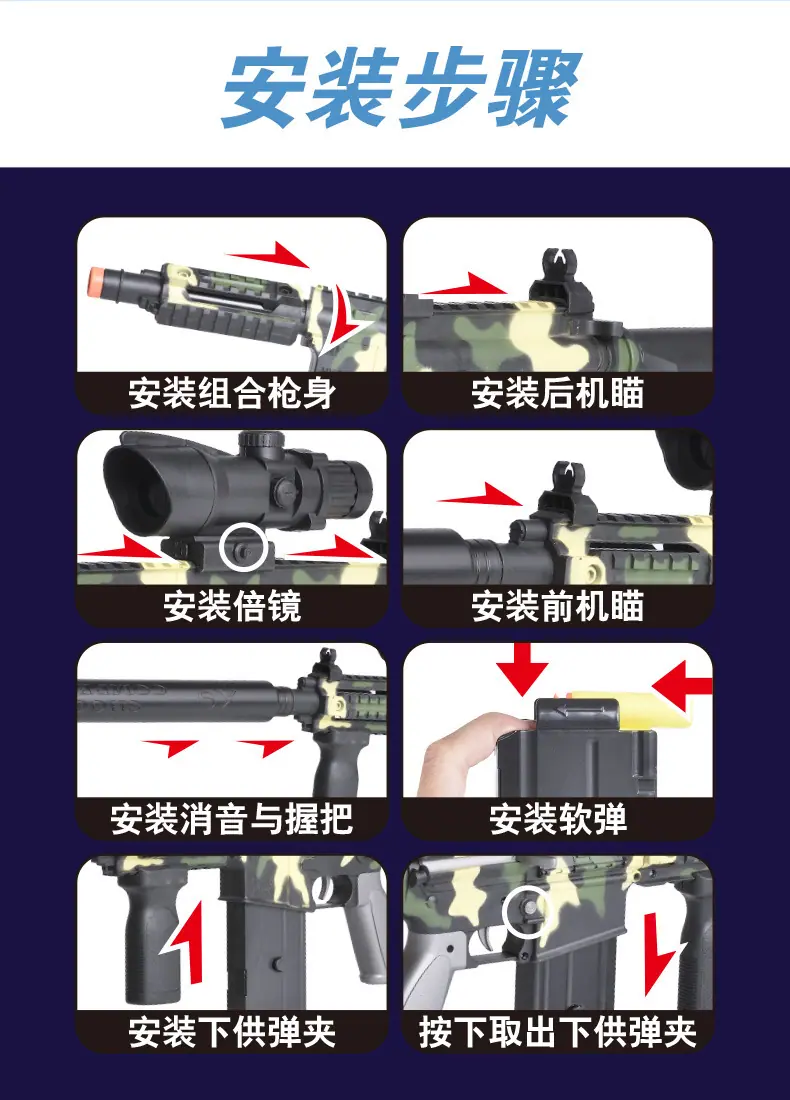 安装步骤

安装组合枪身

安装后机瞄

安装倍镜

安装前机瞄

安装消音与握把

安装软弹

安装下供弹夹

按下取出下供弹夹