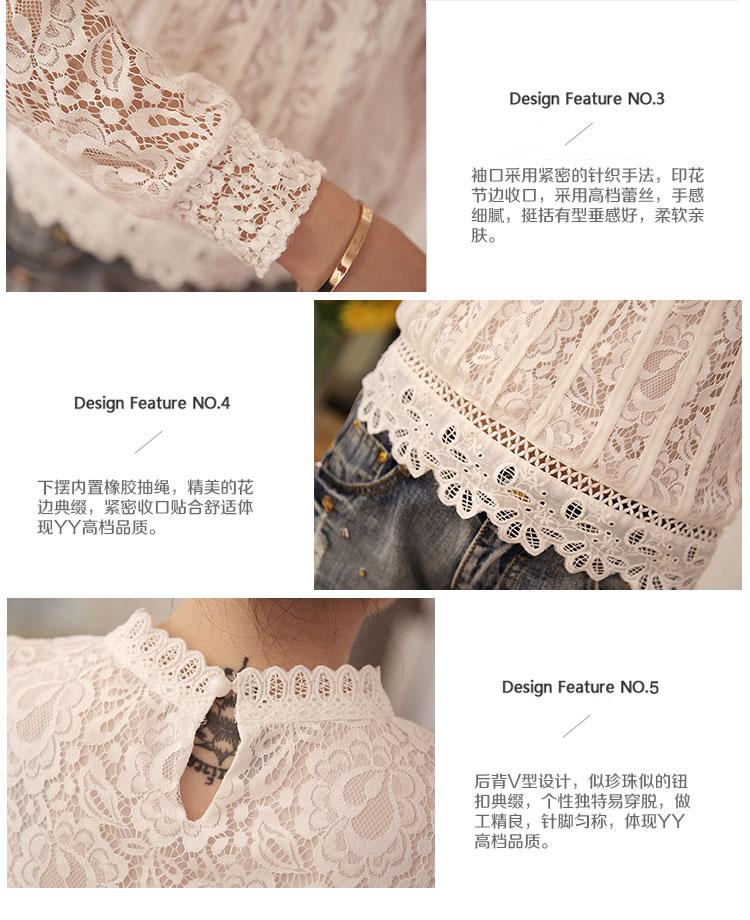 Design Feature NO.3

袖口采用紧密的针织手法，印花节边收口，采用高档蕾丝，手感细腻，挺括有型垂感好，柔软亲肤。

Design Feature NO.4

下摆内置橡胶抽绳，精美的花边典缀，紧密收口贴合舒适体现YY高档品质。

Design Feature NO.5

后背V型设计，似珍珠似的钮扣典缀，个性独特易穿脱，做工精良，针脚匀称，体现YY高档品质。