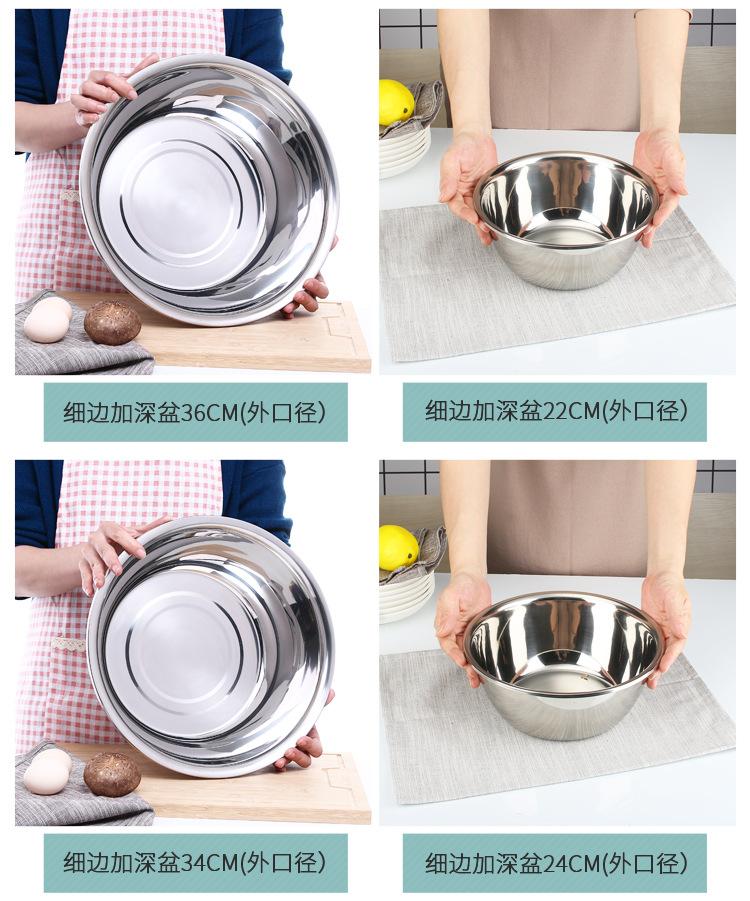 细边加深盆36CM(外口径)

细边加深盆22CM(外口径)

细边加深盆34CM(外口径)

细边加深盆24CM(外口径)