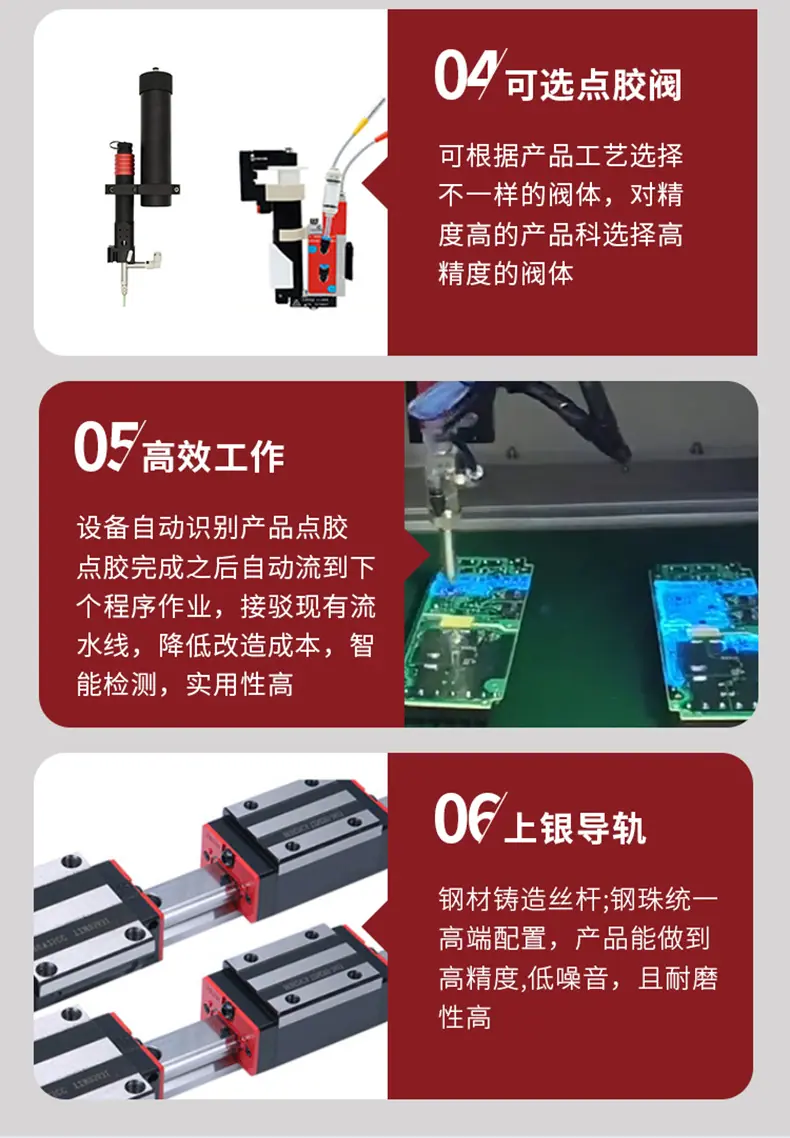 04 可选点胶阀

可根据产品工艺选择不一样的阀体，对精度高的产品科选择高精度的阀体

05 高效工作

设备自动识别产品点胶点胶完成之后自动流到下个程序作业，接驳现有流水线，降低改造成本，智能检测，实用性高

06 上银导轨

钢材铸造丝杆;钢珠统一高端配置，产品能做到高精度,低噪音，且耐磨性高