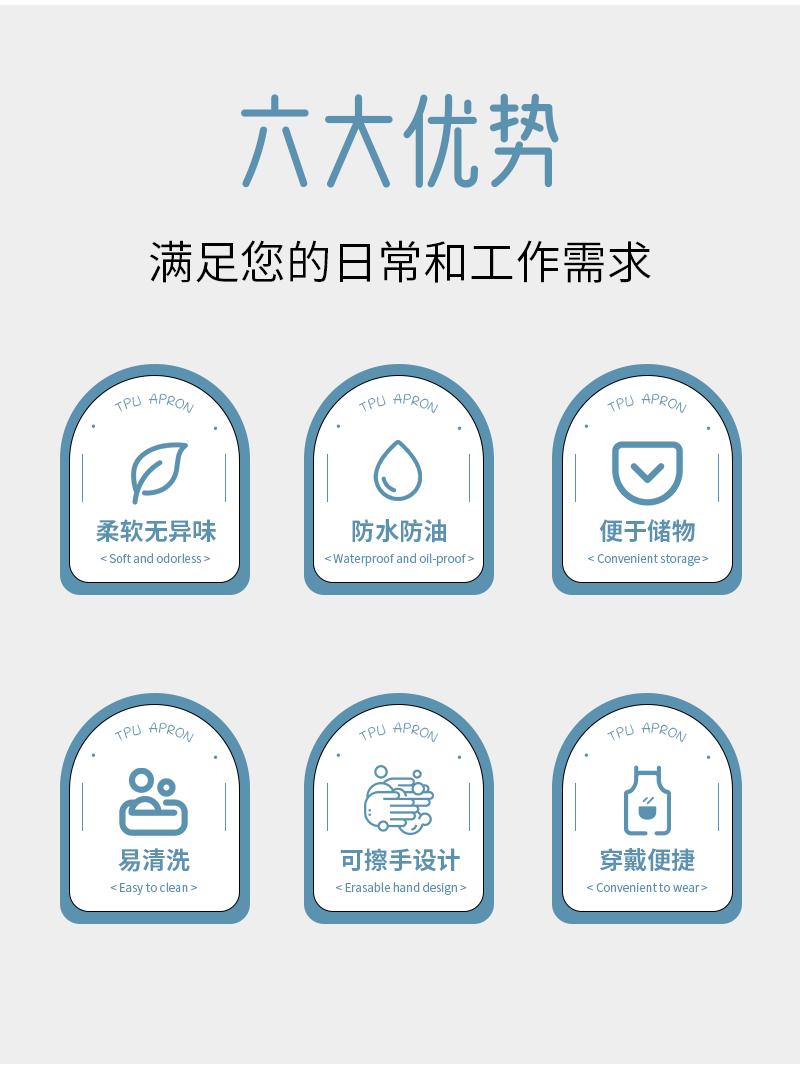 六大优势

满足您的日常和工作需求

TPU APRON
柔软无异味
< Soft and odorless >

TPU APRON
防水防油
< Waterproof and oil-proof >

TPU APRON
便于储物
< Convenient storage >

TPU APRON
易清洗
< Easy to clean >

TPU APRON
可擦手设计
< Erasable hand design >

TPU APRON
穿戴便捷
< Convenient to wear >