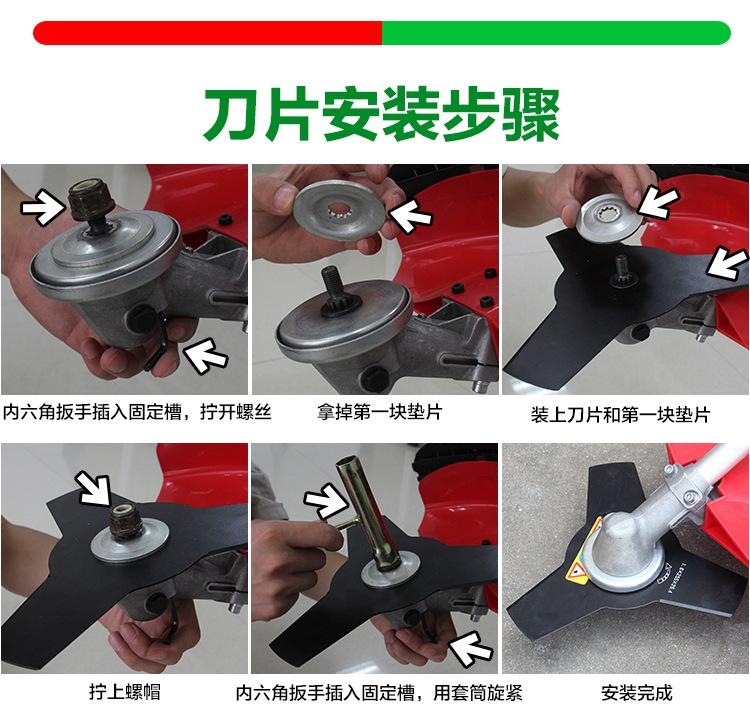 刀片安装步骤

内六角扳手插入固定槽，拧开螺丝

拿掉第一块垫片

装上刀片和第一块垫片

拧上螺帽

内六角扳手插入固定槽，用套筒旋紧

安装完成