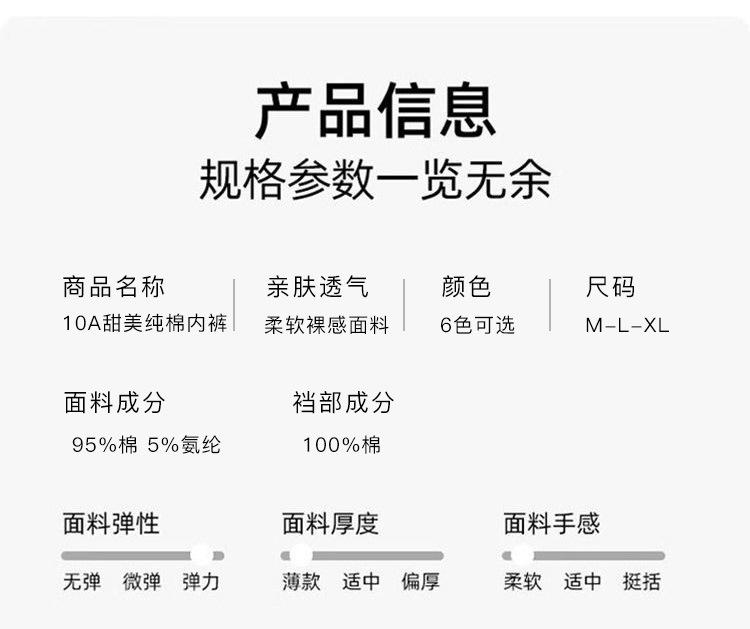 产品信息
规格参数一览无余

商品名称
10A甜美纯棉内裤

亲肤透气
柔软裸感面料

颜色
6色可选

尺码
M-L-XL

面料成分
95%棉 5%氨纶

裆部成分
100%棉

面料弹性
无弹 微弹 弹力

面料厚度
薄款 适中 偏厚

面料手感
柔软 适中 挺括