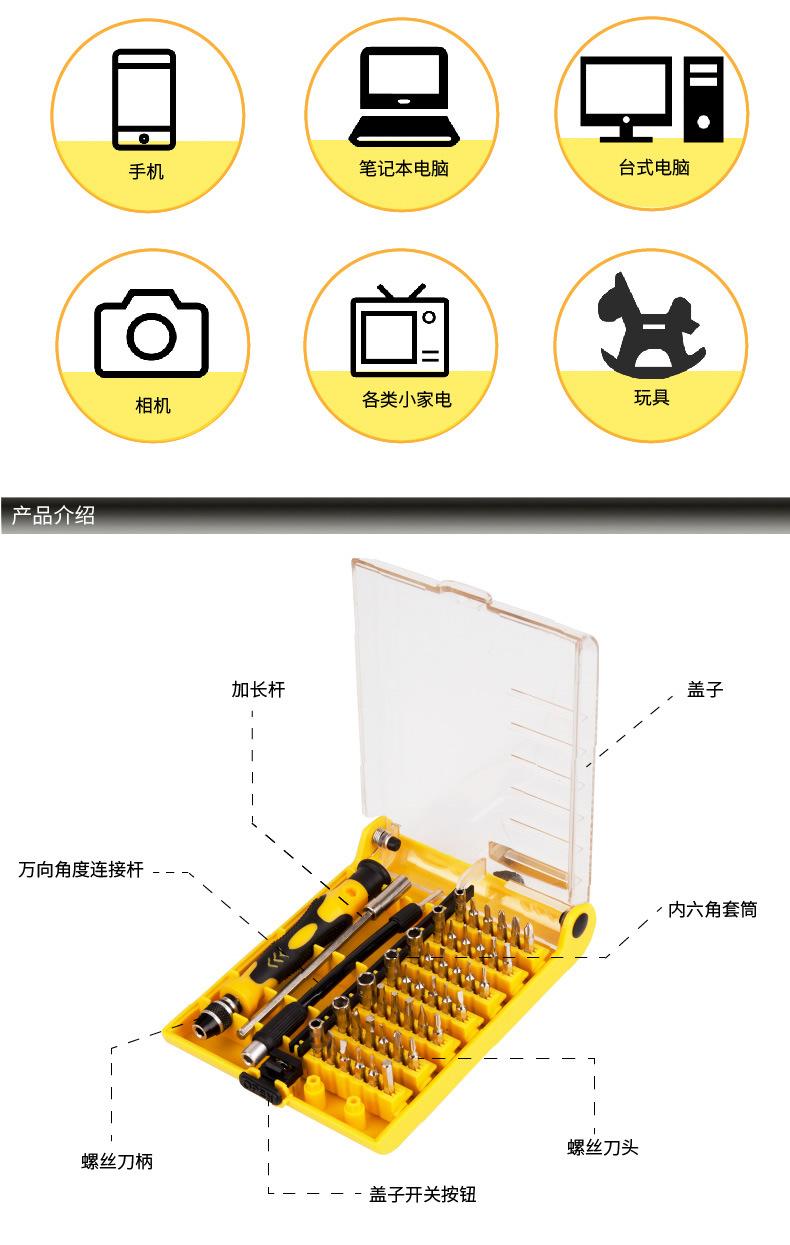 手机

笔记本电脑

台式电脑

相机

各类小家电

玩具

产品介绍

加长杆

盖子

万向角度连接杆

内六角套筒

螺丝刀柄

螺丝刀头

盖子开关按钮