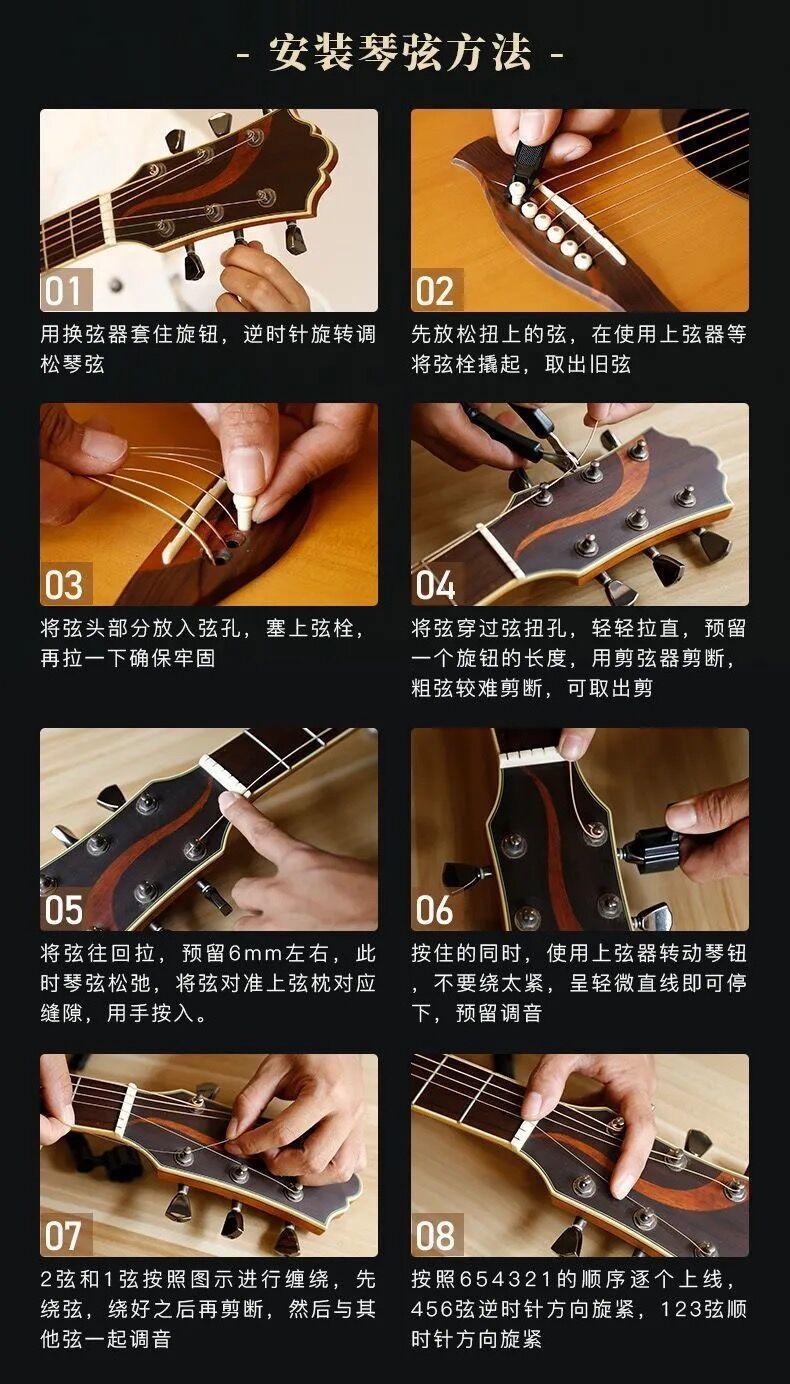 - 安装琴弦方法 -

01
用换弦器套住旋钮，逆时针旋转调松琴弦

02
先放松扭上的弦，在使用上弦器等将弦栓撬起，取出旧弦

03
将弦头部分放入弦孔，塞上弦栓，再拉一下确保牢固

04
将弦穿过弦扭孔，轻轻拉直，预留一个旋钮的长度，用剪弦器剪断，粗弦较难剪断，可取出剪

05
将弦往回拉，预留6mm左右，此时琴弦松弛，将弦对准上弦枕对应缝隙，用手按入。

06
按住的同时，使用上弦器转动琴钮，不要绕太紧，呈轻微直线即可停下，预留调音

07
2弦和1弦按照图示进行缠绕，先绕弦，绕好之后再剪断，然后与其他弦一起调音

08
按照654321的顺序逐个上线，456弦逆时针方向旋紧，123弦顺时针方向旋紧