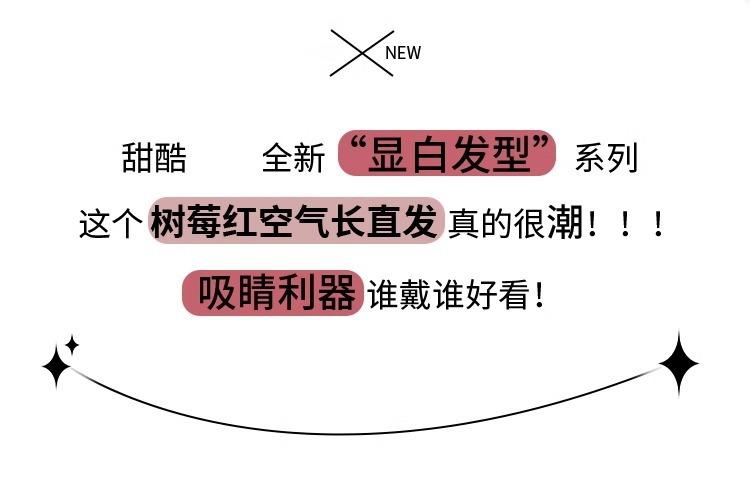 NEW

甜酷 全新“显白发型”系列

这个树莓红空气长直发真的很潮！！！

吸睛利器谁戴谁好看！