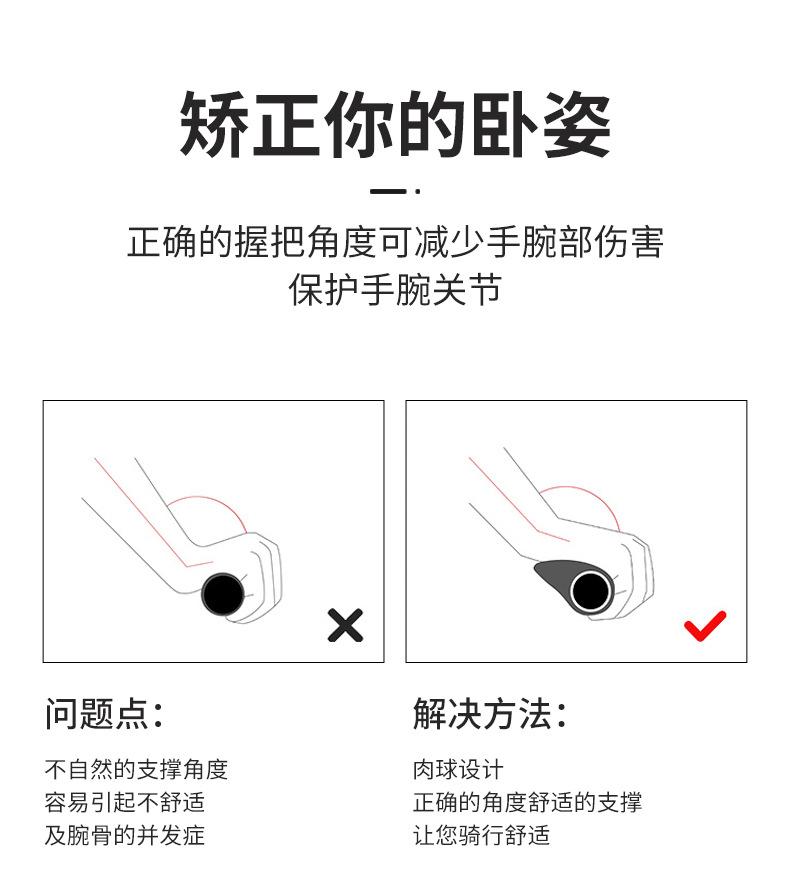 矫正你的卧姿

正确的握把角度可减少手腕部伤害
保护手腕关节

问题点：

不自然的支撑角度
容易引起不舒适
及腕骨的并发症

解决方法：

肉球设计
正确的角度舒适的支撑
让您骑行舒适