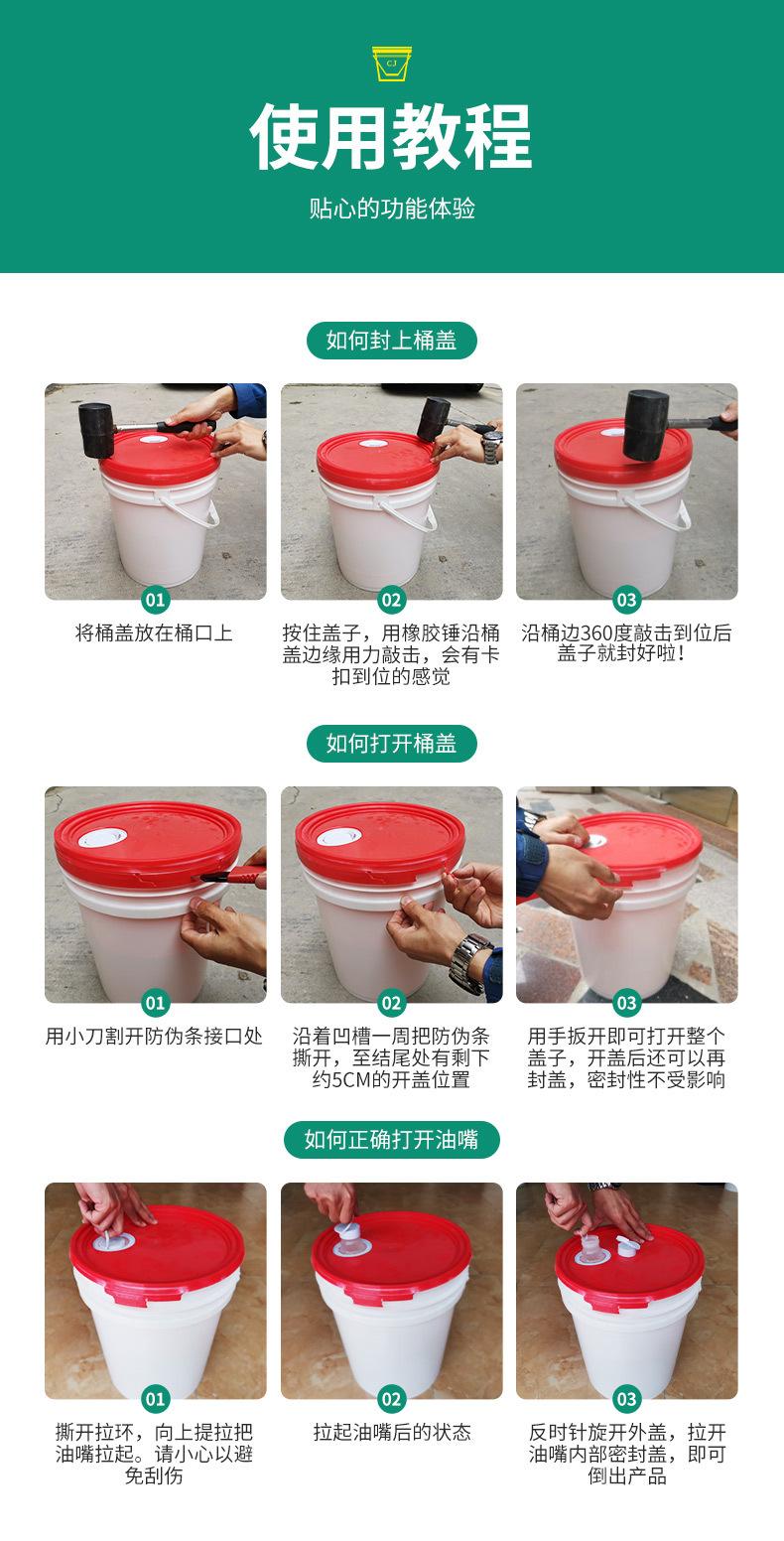 CJ

使用教程

贴心的功能体验

如何封上桶盖

01
将桶盖放在桶口上

02
按住盖子，用橡胶锤沿桶盖边缘用力敲击，会有卡扣到位的感觉

03
沿桶边360度敲击到位后盖子就封好啦！

如何打开桶盖

01
用小刀割开防伪条接口处

02
沿着凹槽一周把防伪条撕开，至结尾处有剩下约5CM的开盖位置

03
用手扳开即可打开整个盖子，开盖后还可以再封盖，密封性不受影响

如何正确打开油嘴

01
撕开拉环，向上提拉把油嘴拉起。请小心以避免刮伤

02
拉起油嘴后的状态

03
反时针旋开外盖，拉开油嘴内部密封盖，即可倒出产品