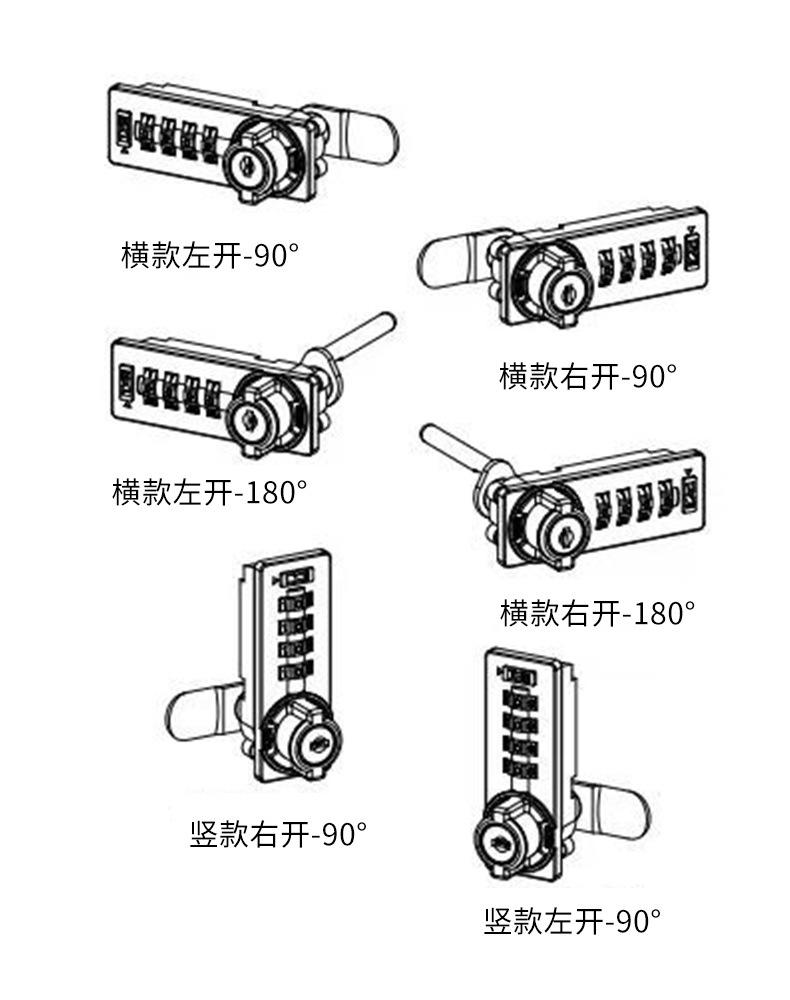 横款左开-90°

横款右开-90°

横款左开-180°

横款右开-180°

竖款右开-90°

竖款左开-90°