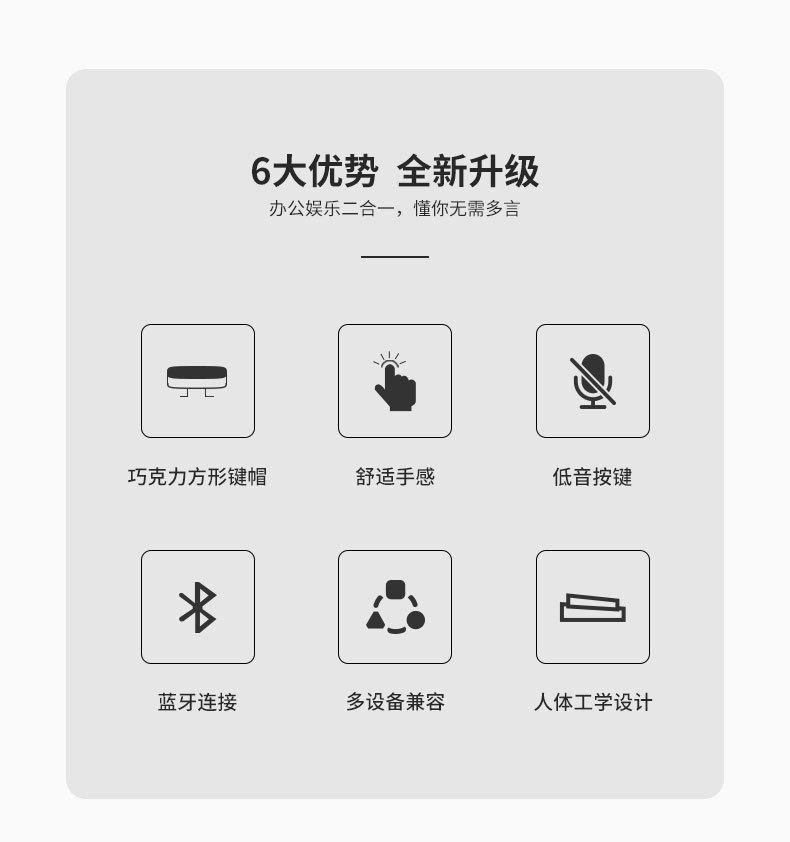 6大优势 全新升级
办公娱乐二合一，懂你无需多言

巧克力方形键帽

舒适手感

低音按键

蓝牙连接

多设备兼容

人体工学设计