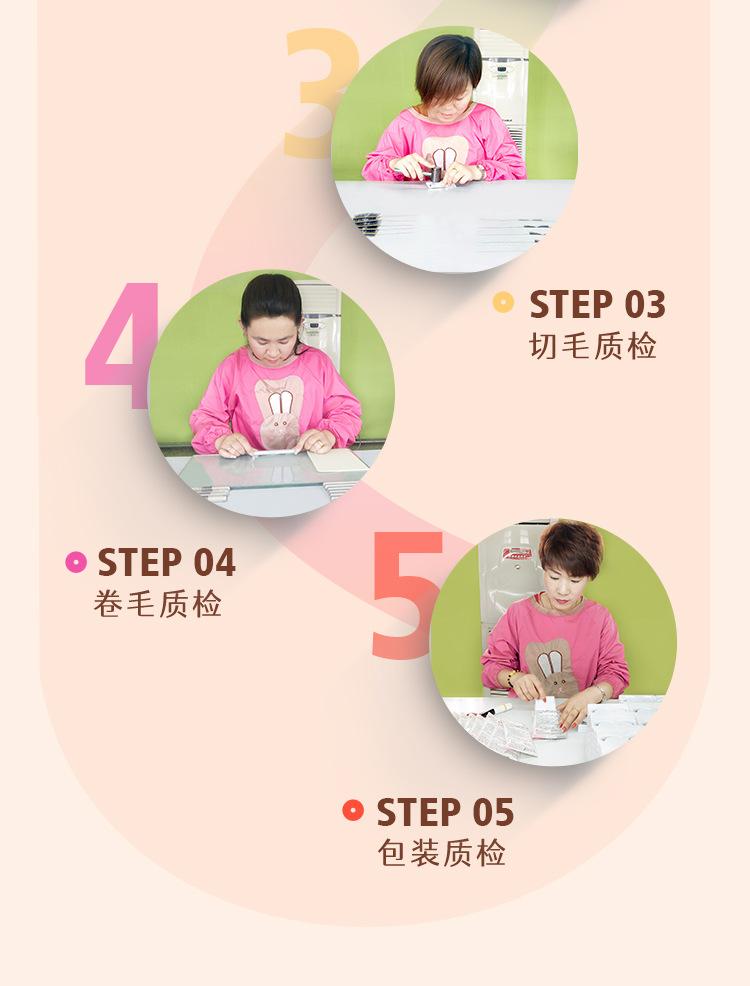 3

STEP 03
切毛质检

4

STEP 04
卷毛质检

5

STEP 05
包装质检