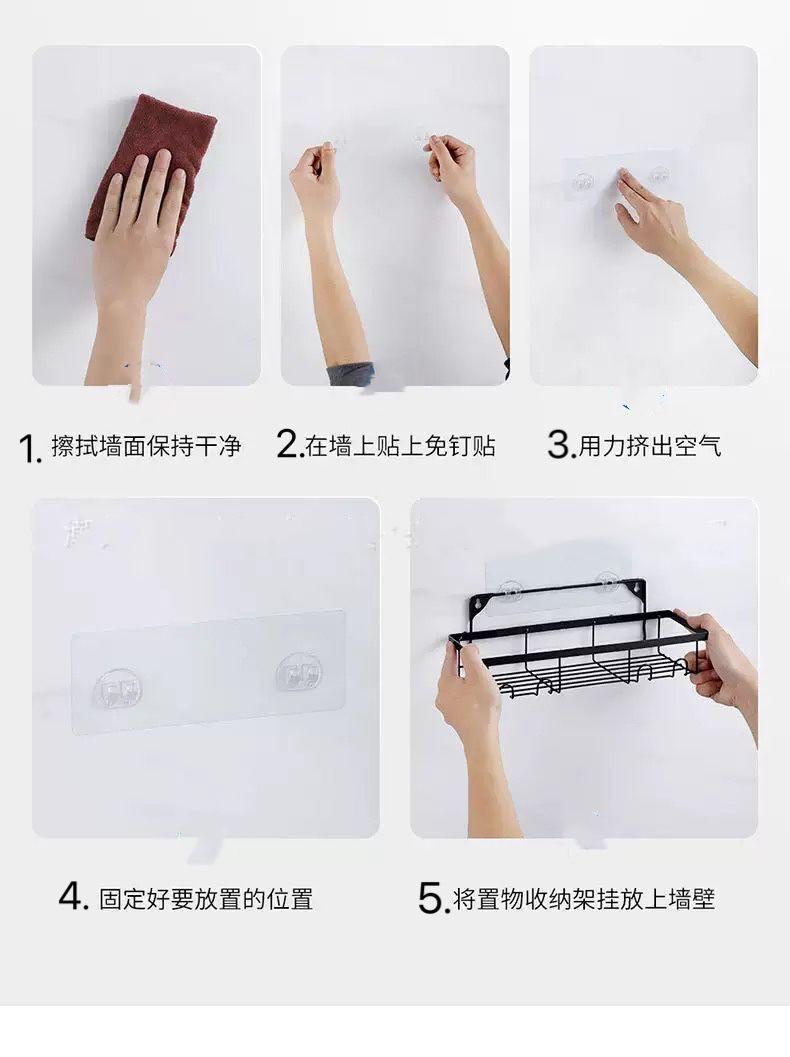 1. 擦拭墙面保持干净

2. 在墙上贴上免钉贴

3. 用力挤出空气

4. 固定好要放置的位置

5. 将置物收纳架挂放上墙壁