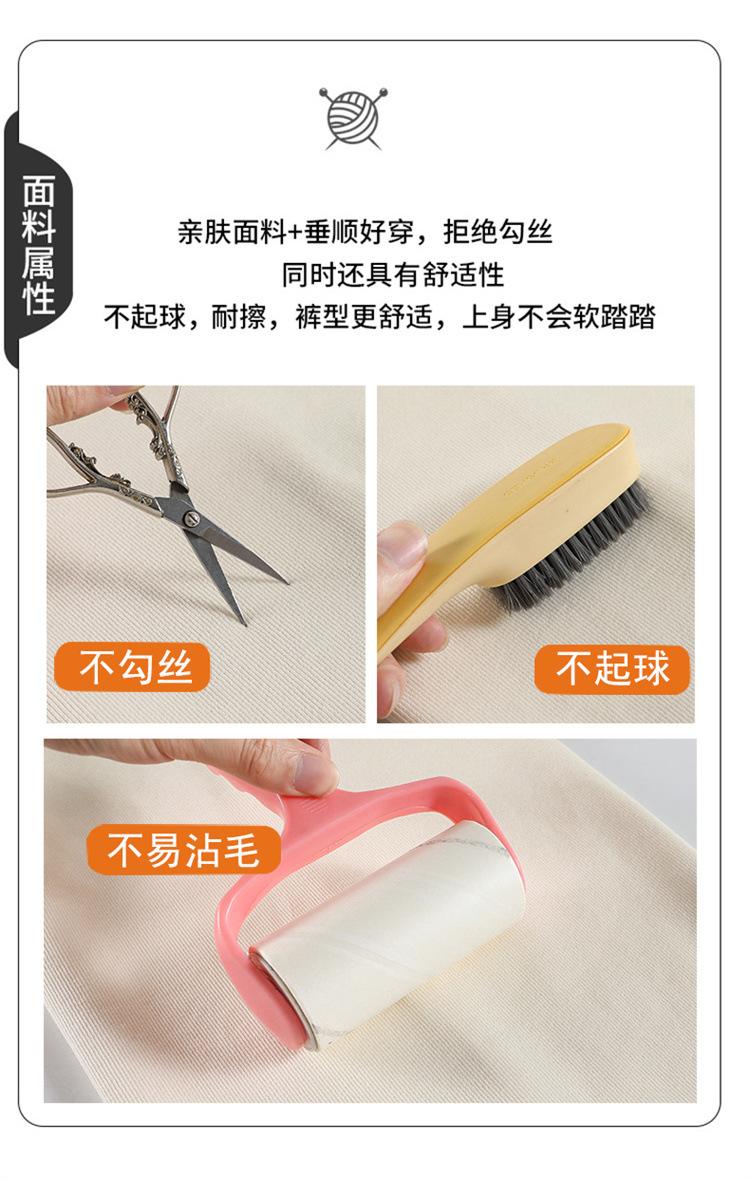 面料属性

亲肤面料+垂顺好穿，拒绝勾丝
同时还具有舒适性
不起球，耐擦，裤型更舒适，上身不会软踏踏

不勾丝

不起球

不易沾毛