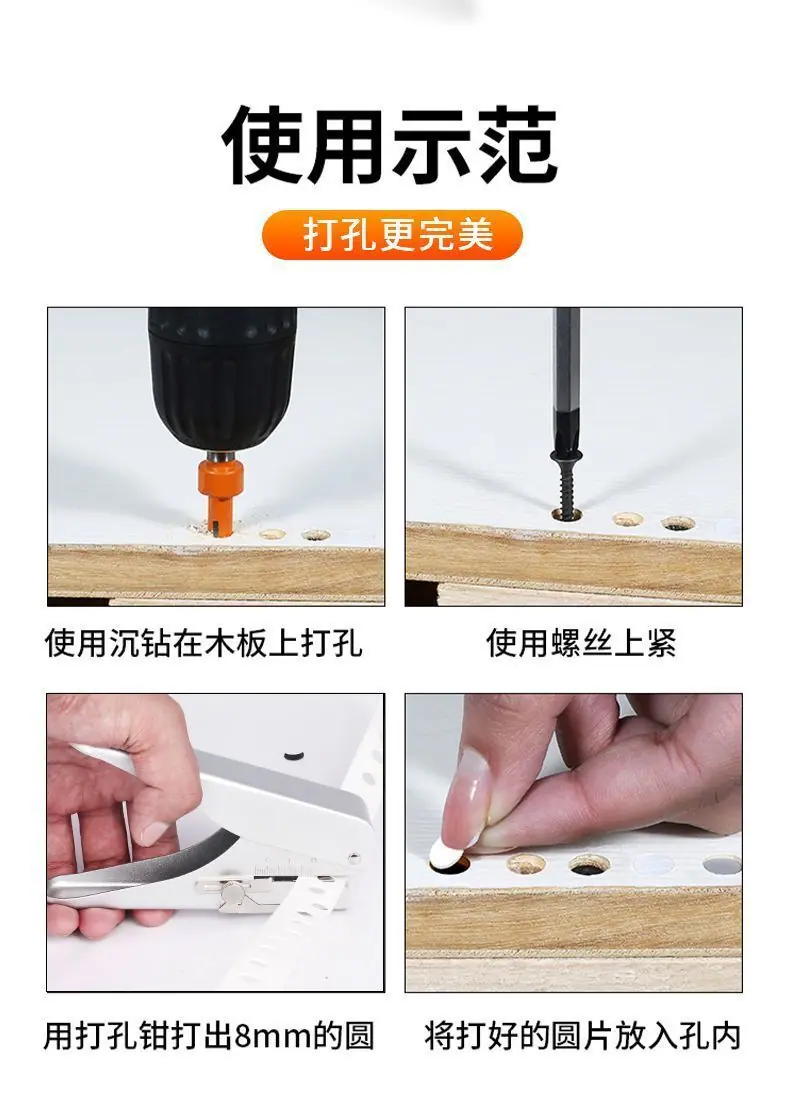 使用示范

打孔更完美

使用沉钻在木板上打孔

使用螺丝上紧

用打孔钳打出8mm的圆

将打好的圆片放入孔内