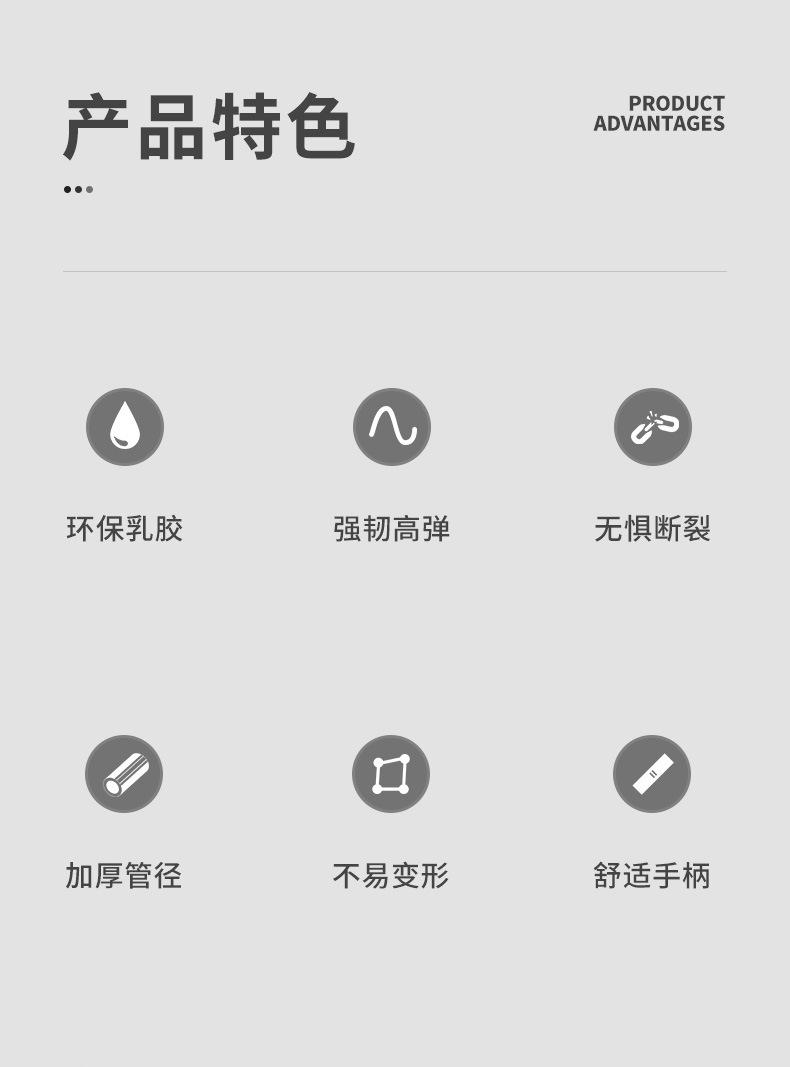 产品特色

PRODUCT
ADVANTAGES

环保乳胶

强韧高弹

无惧断裂

加厚管径

不易变形

舒适手柄